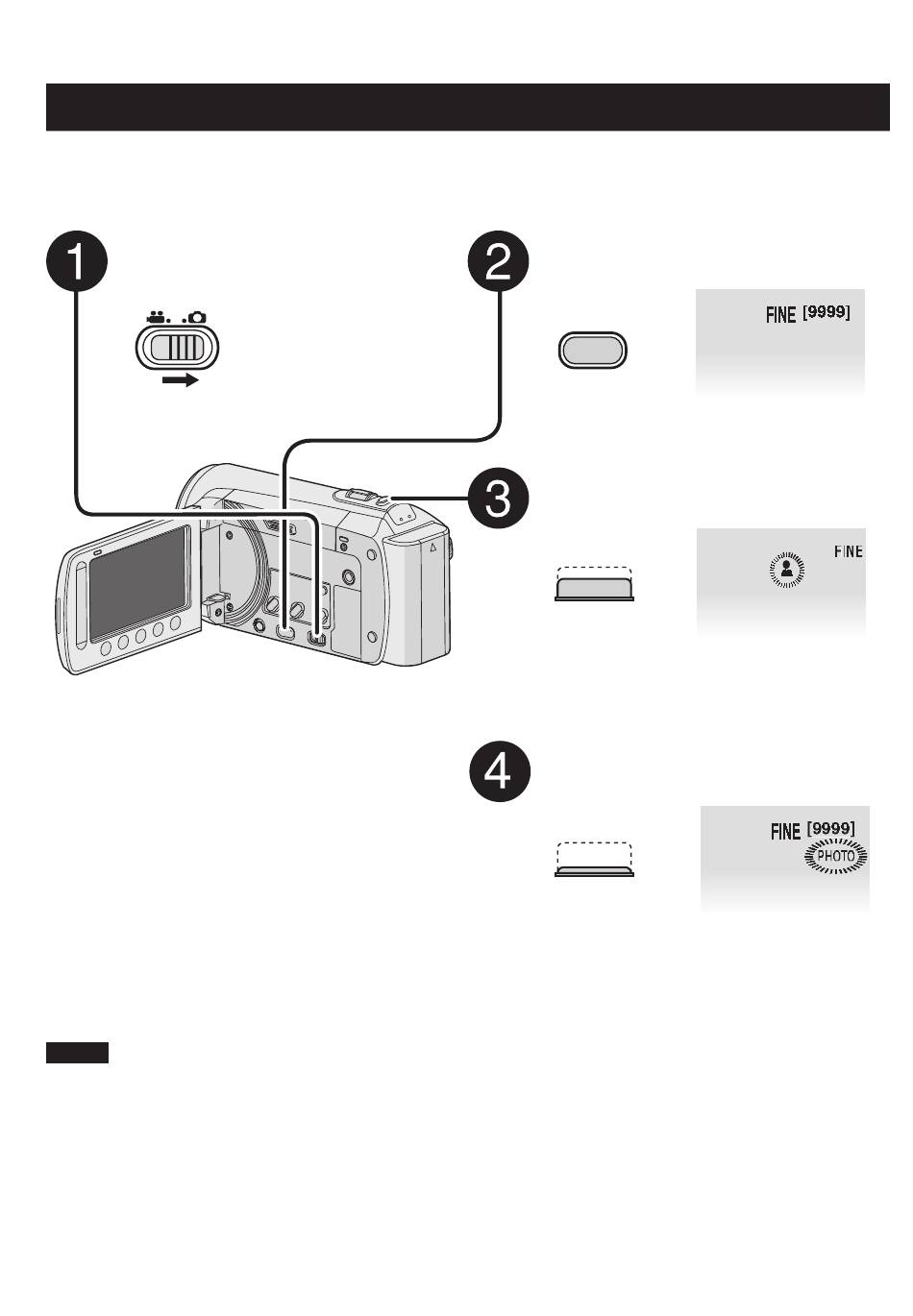 1

2

FINE [9999]

3

FINE

4

FINE [9999]
PHOTO