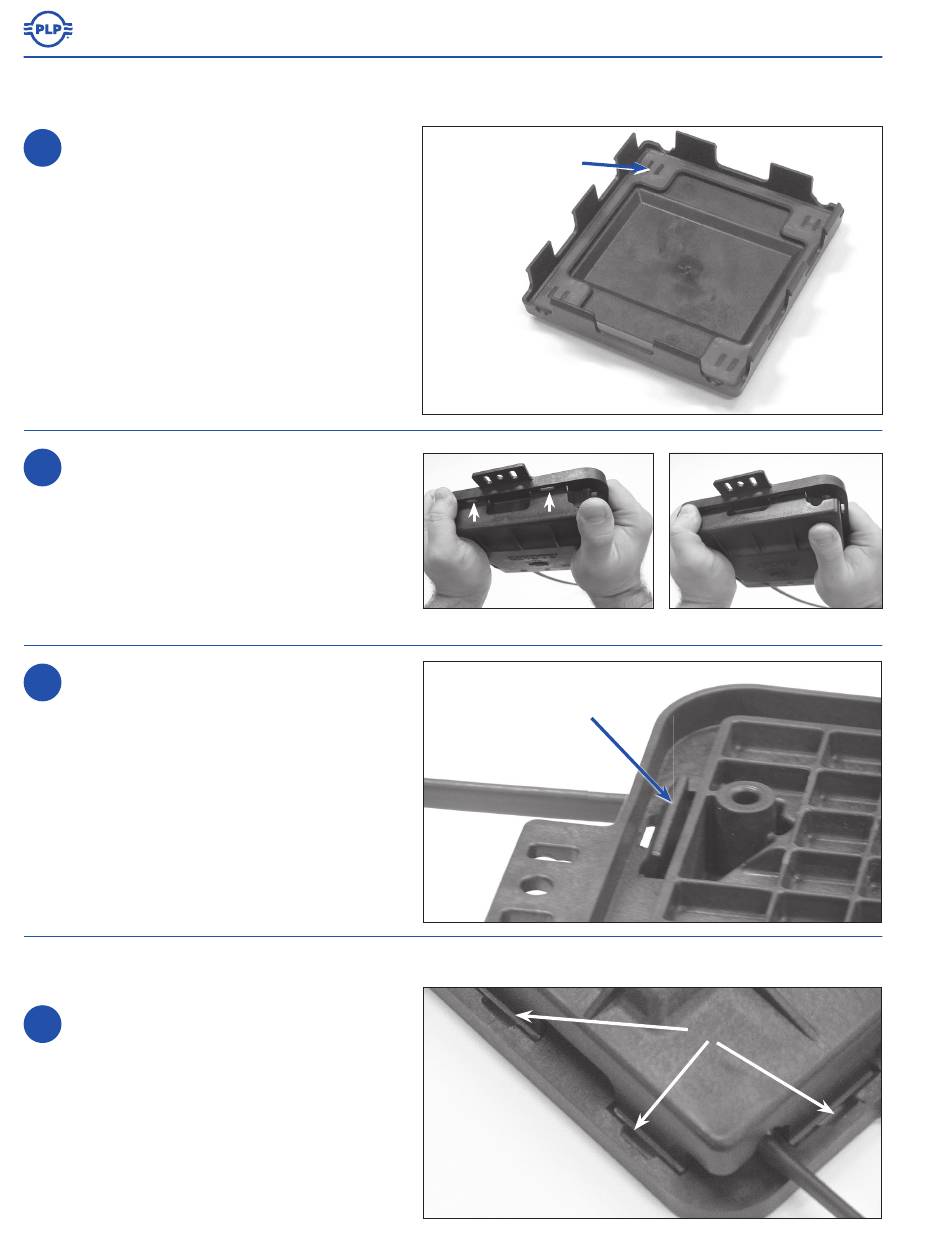 PLP