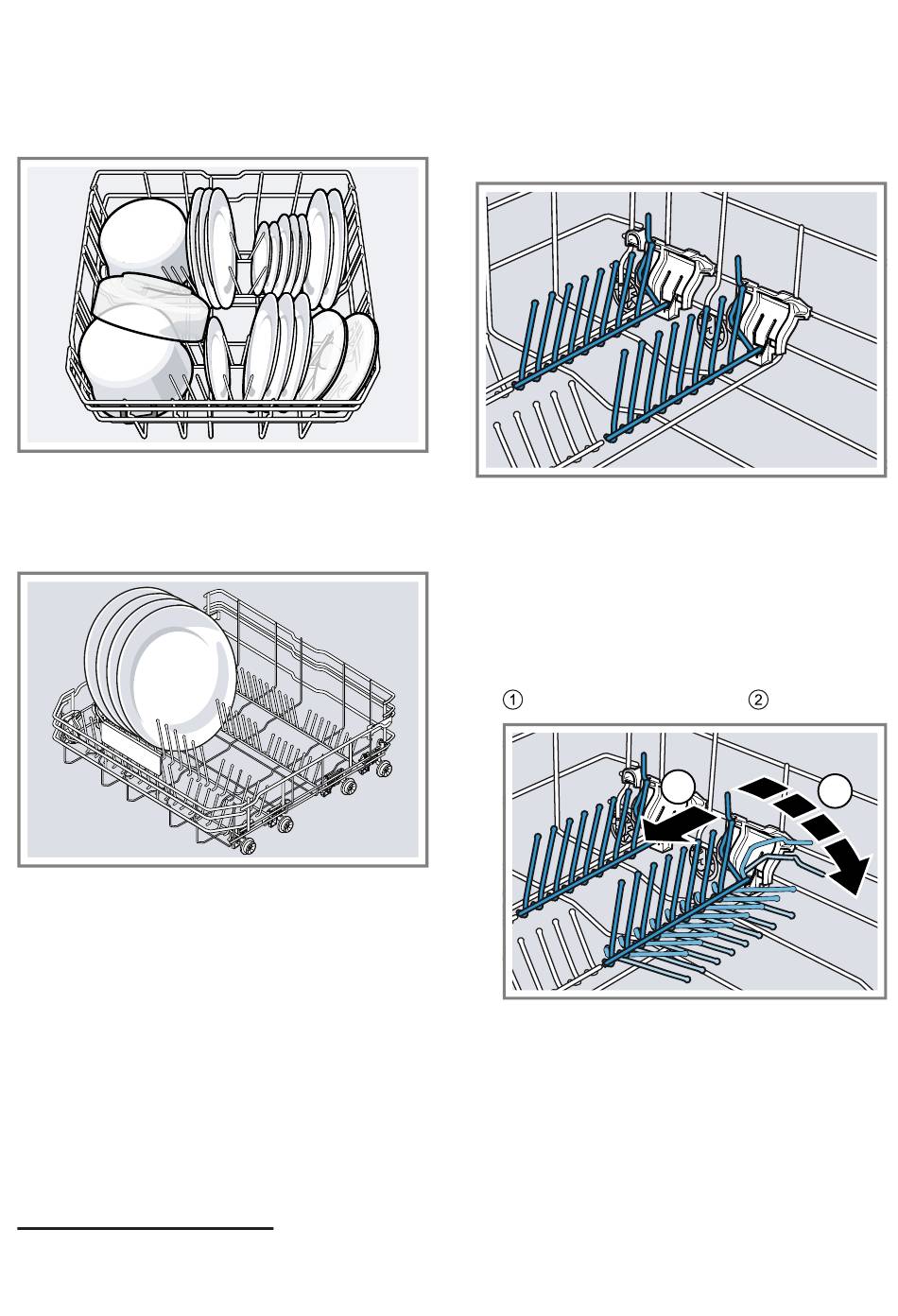 ①

②