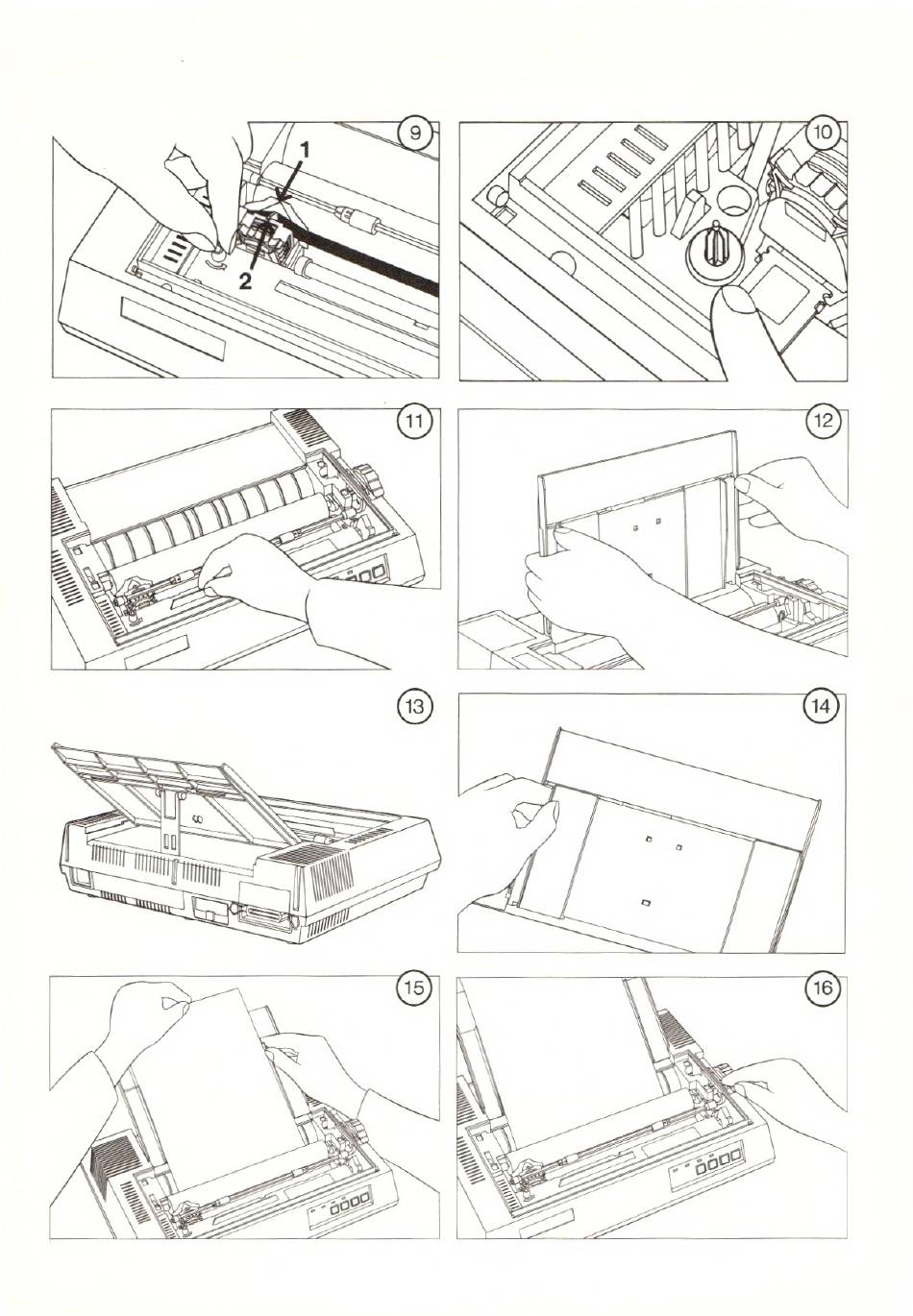 9

1

2

10

11

12

13

14

15

16