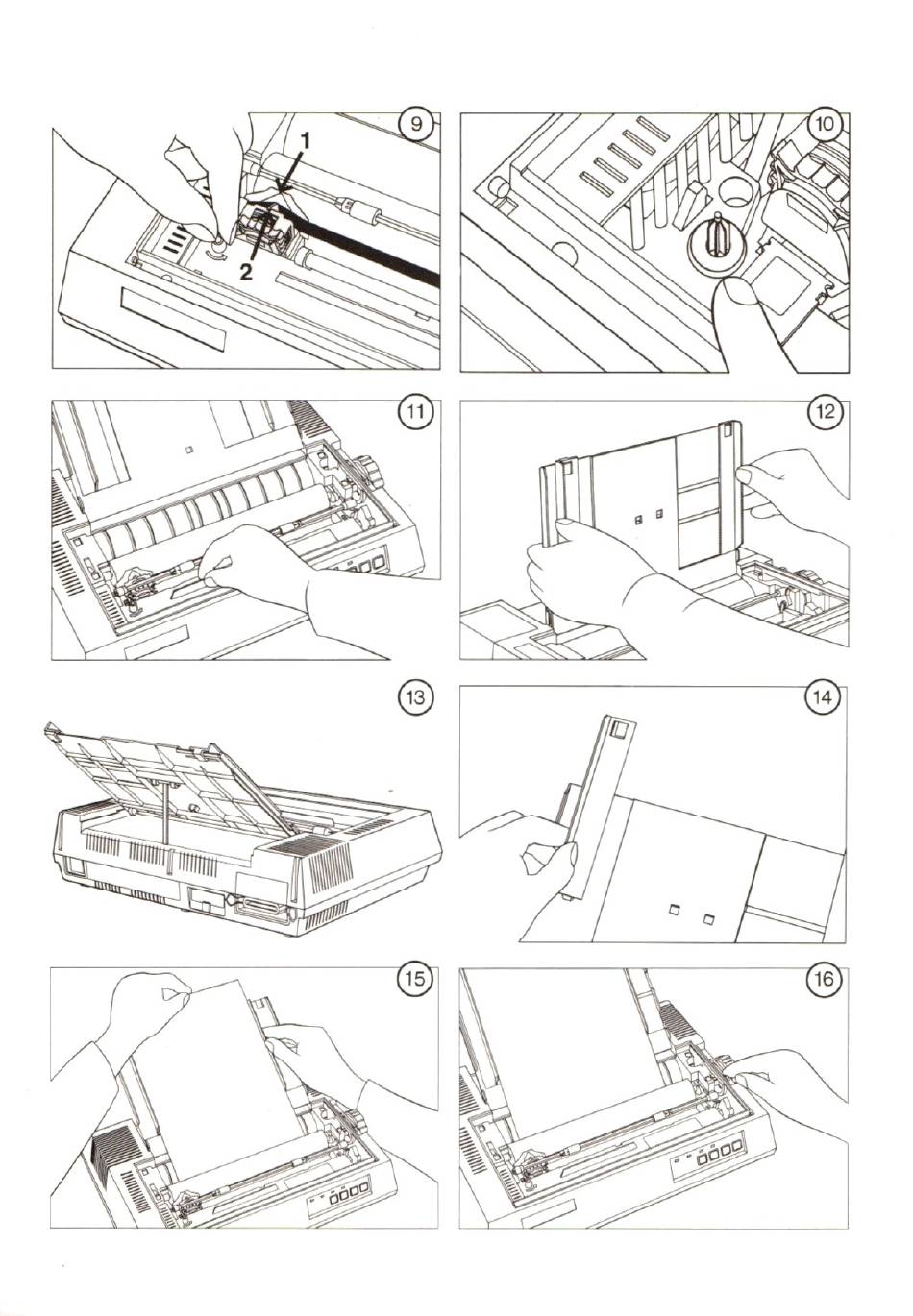 9
1
2
10
11
12
13
14
15
16