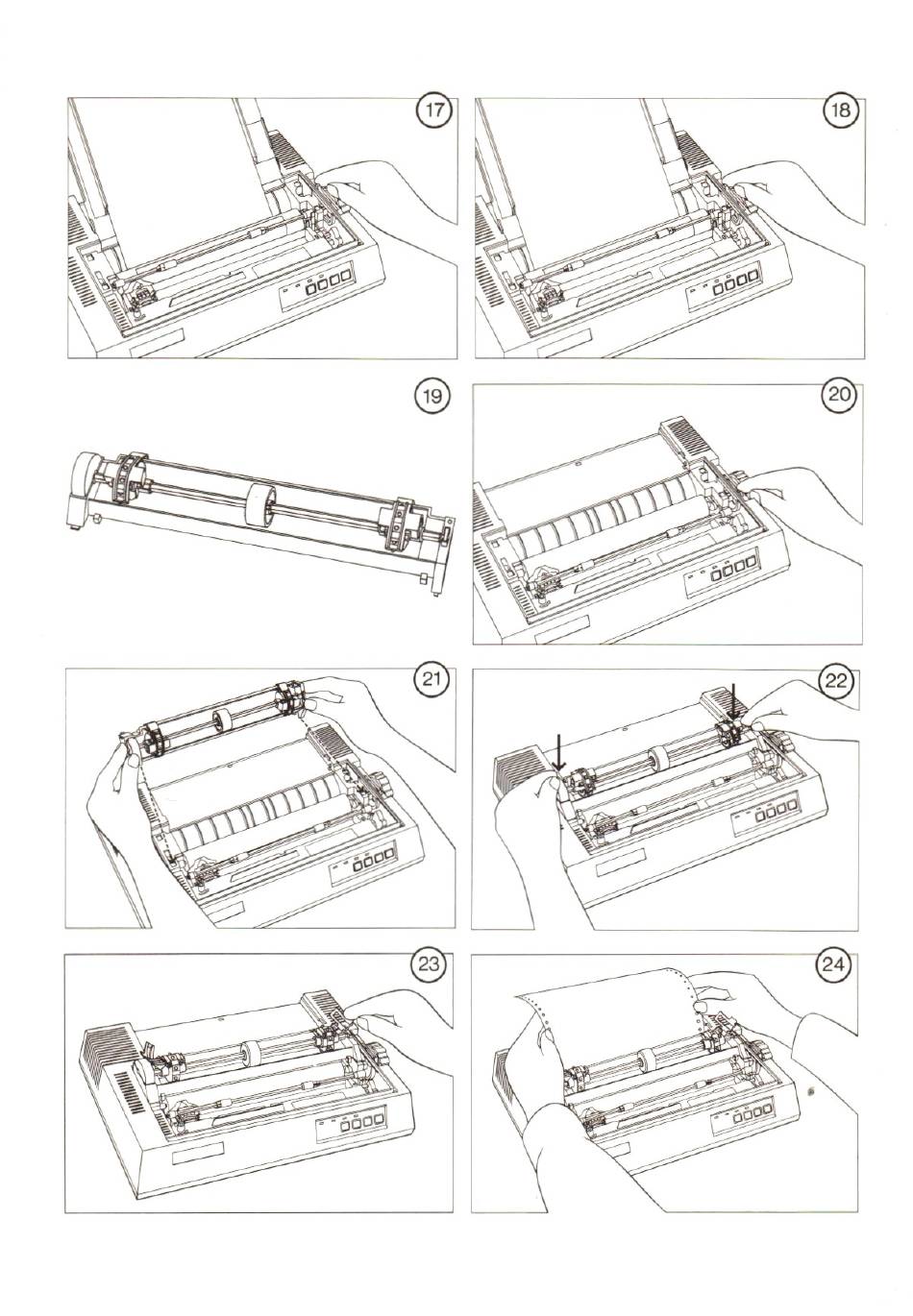 17

18

19

20

21

22

23

24