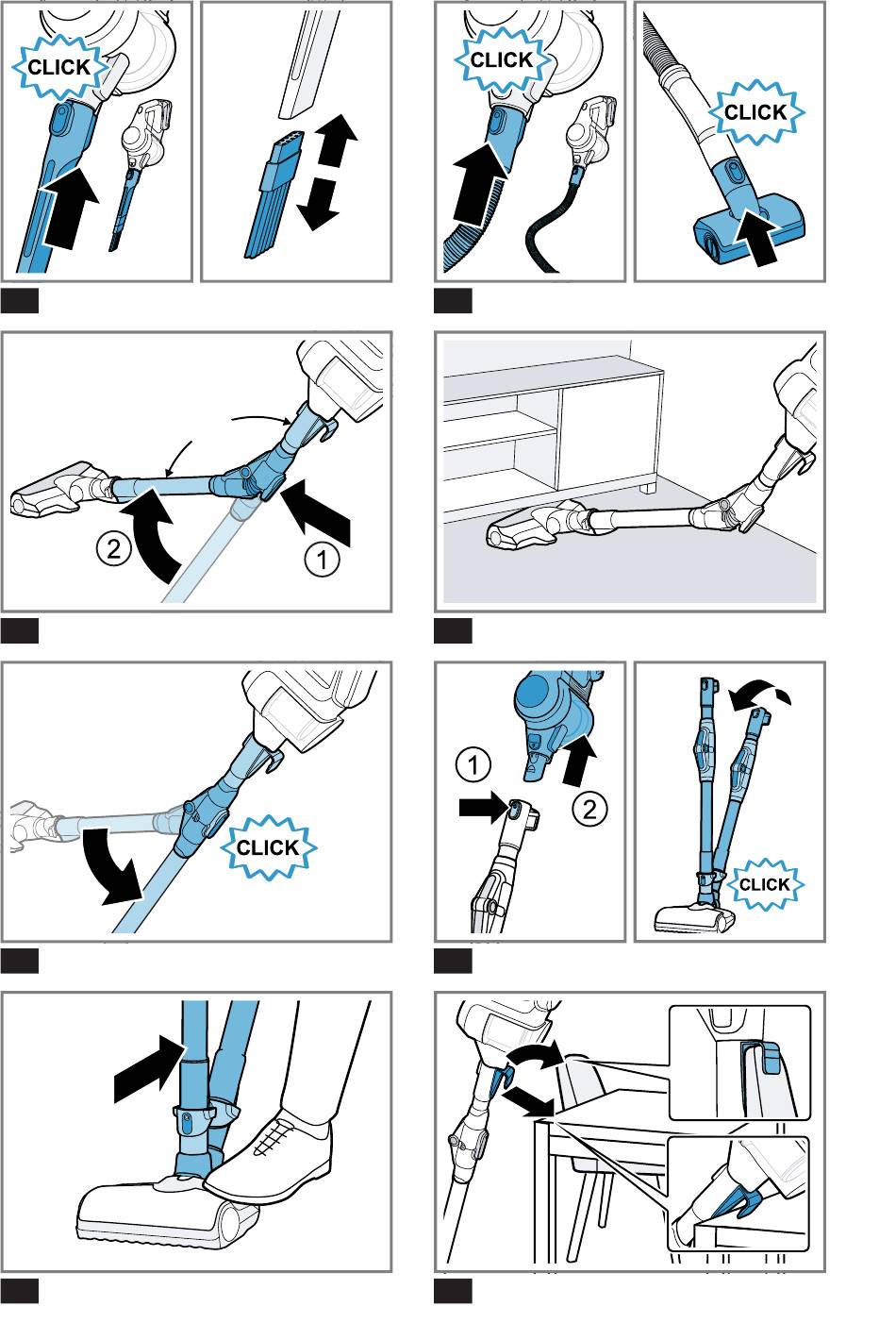 CLICK

CLICK

CLICK

2

1

CLICK

1

2

CLICK