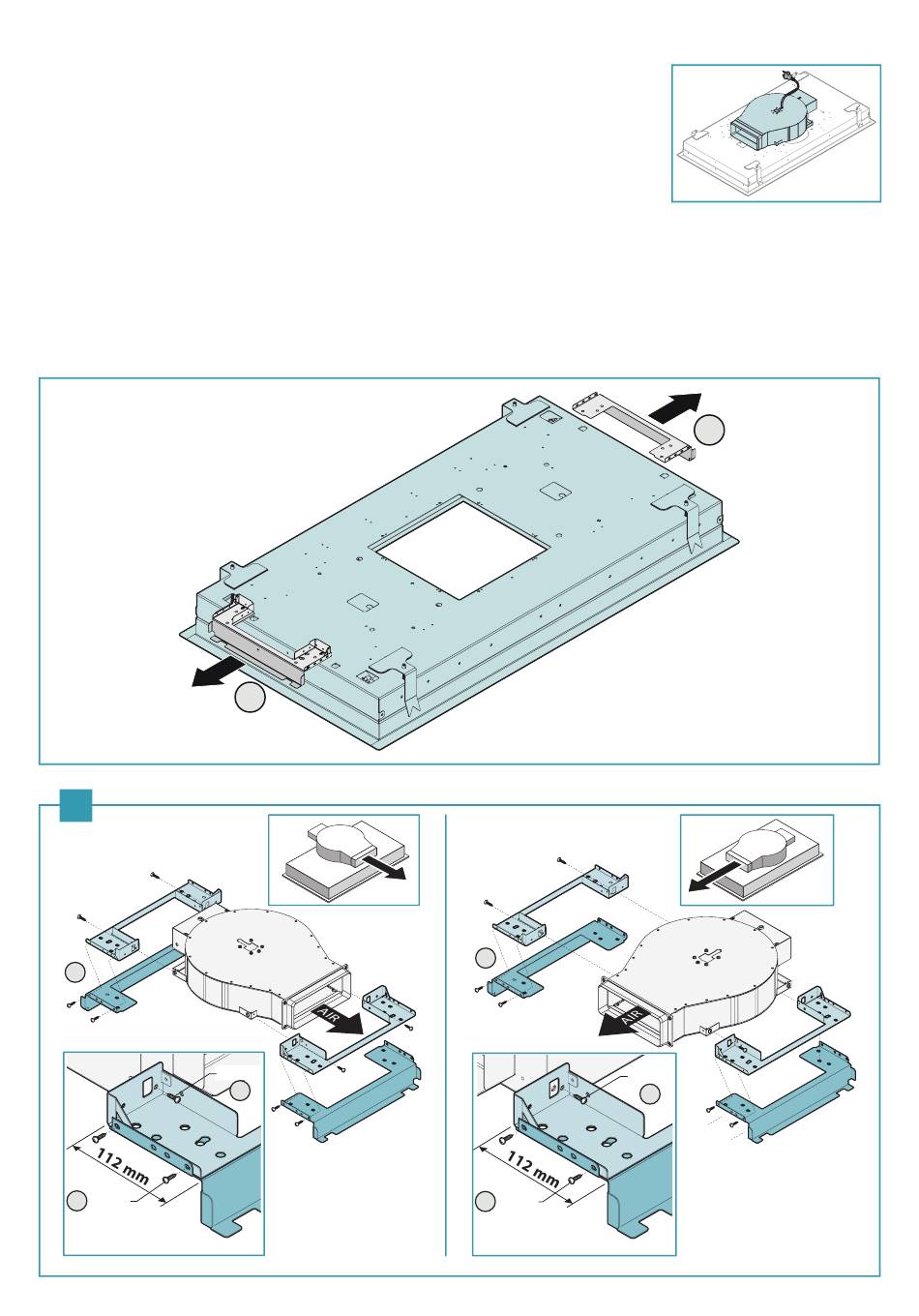 AIR

112 mm

AIR

112 mm