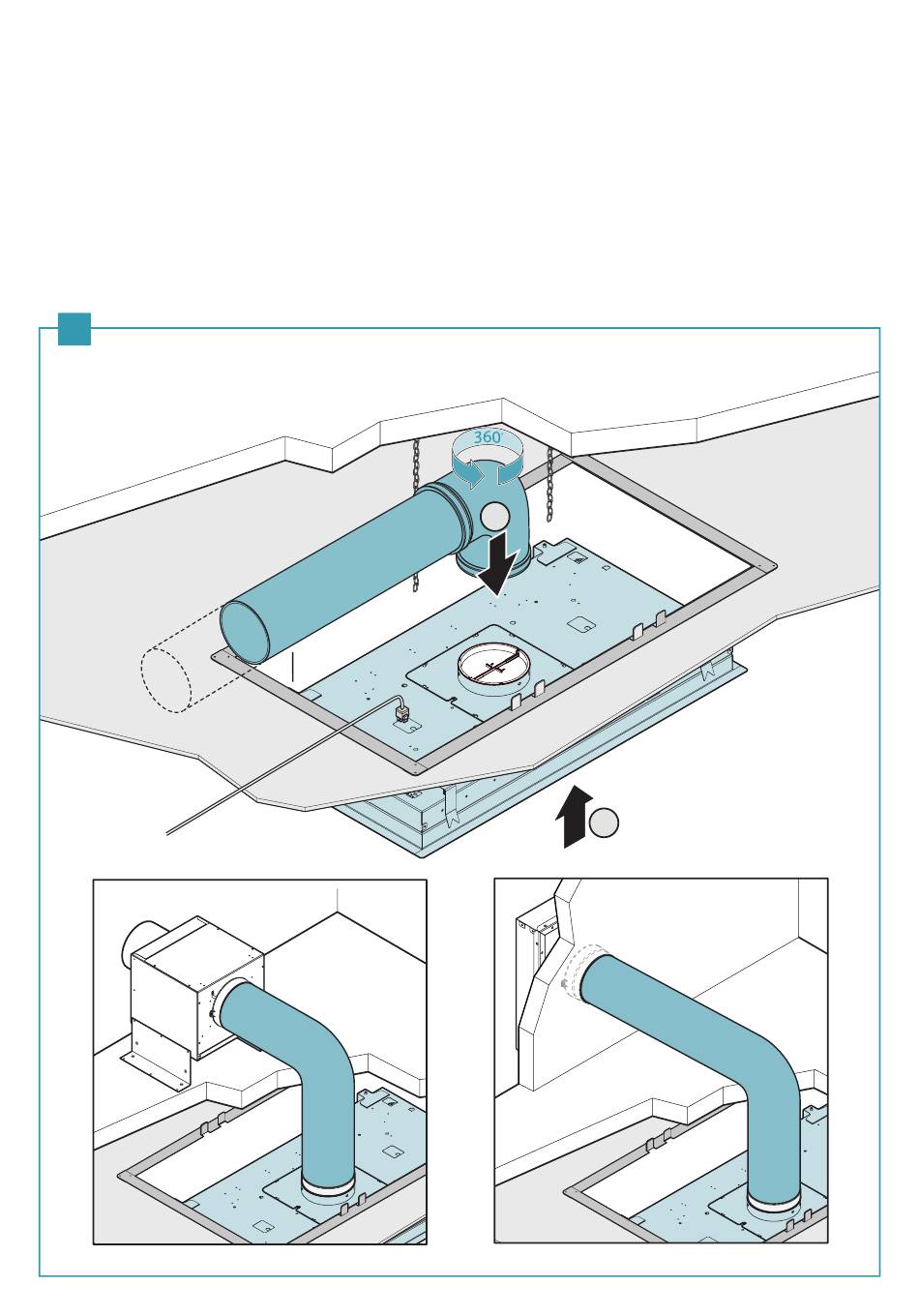 360°