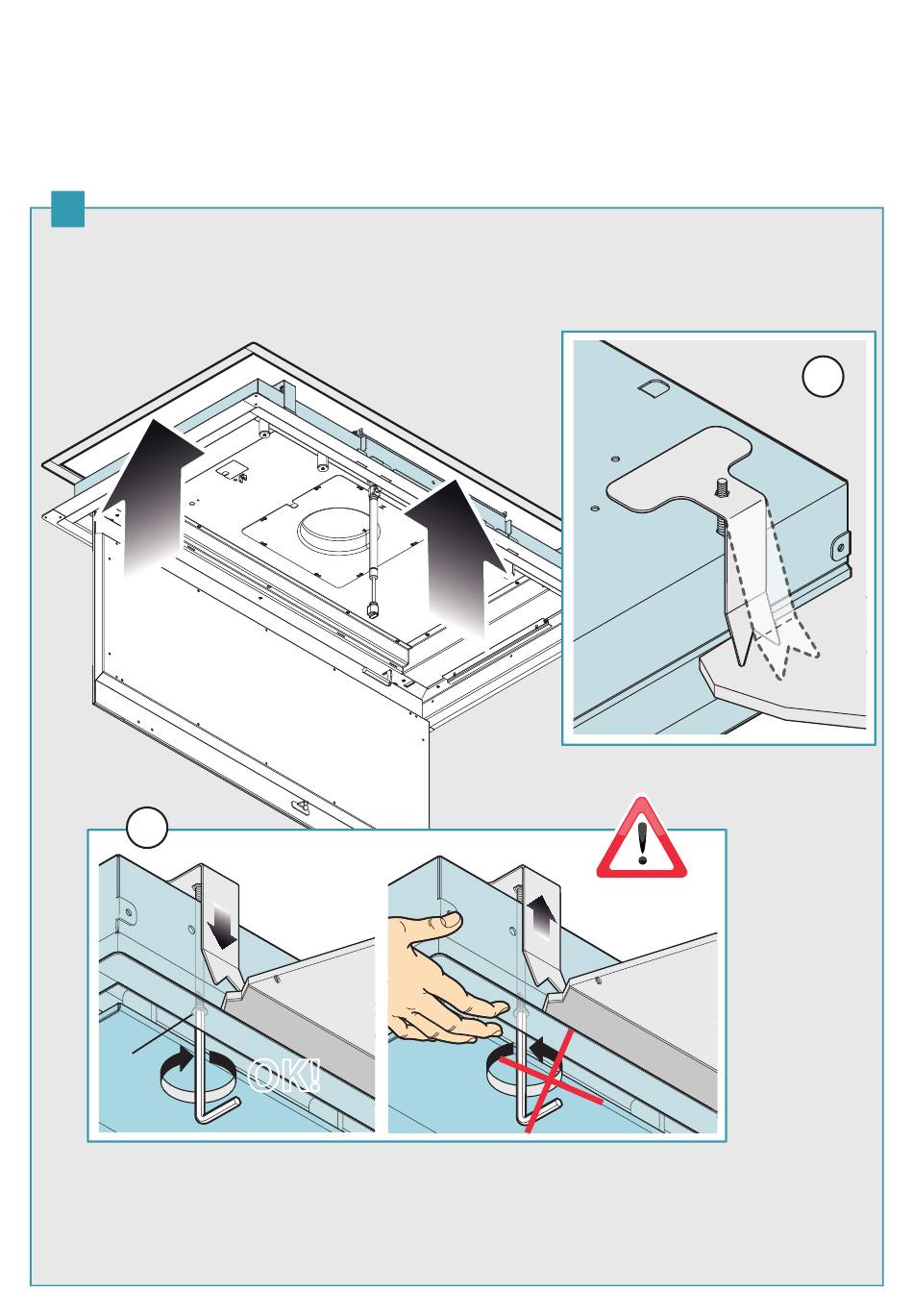 OK!