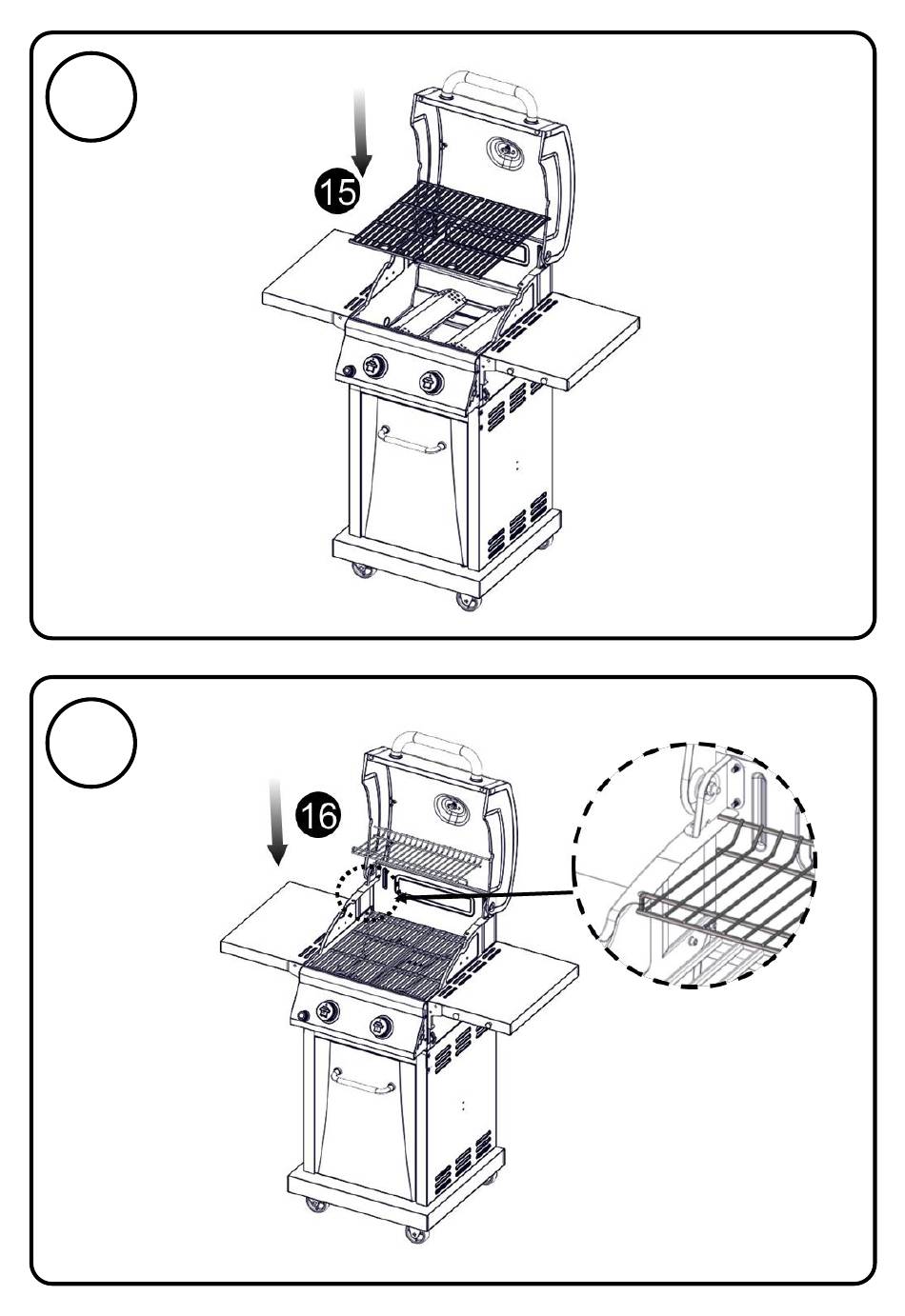 15

16