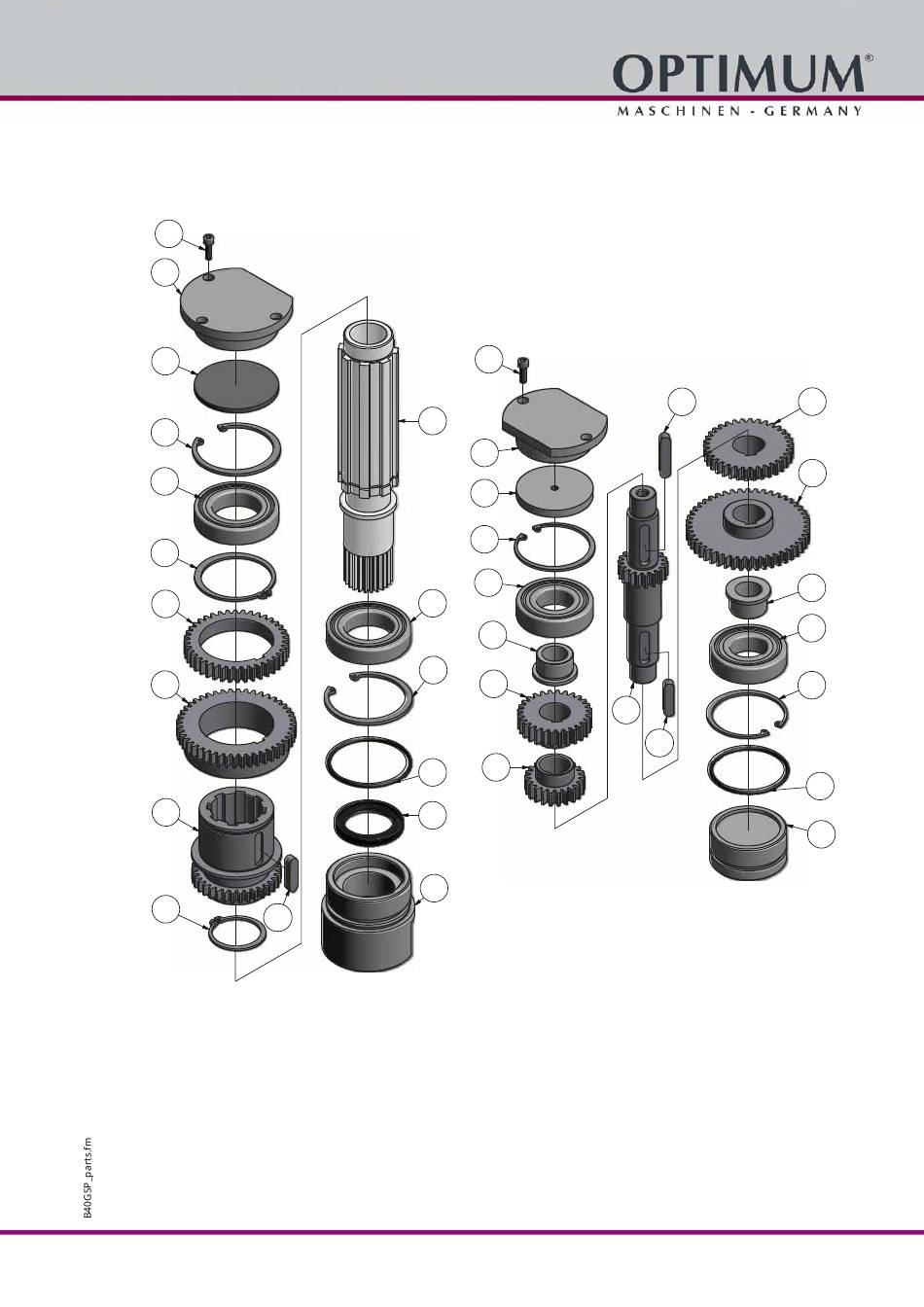 OPTIMUM®
MASCHINEN - GERMANY

B40GSP_parts.fm