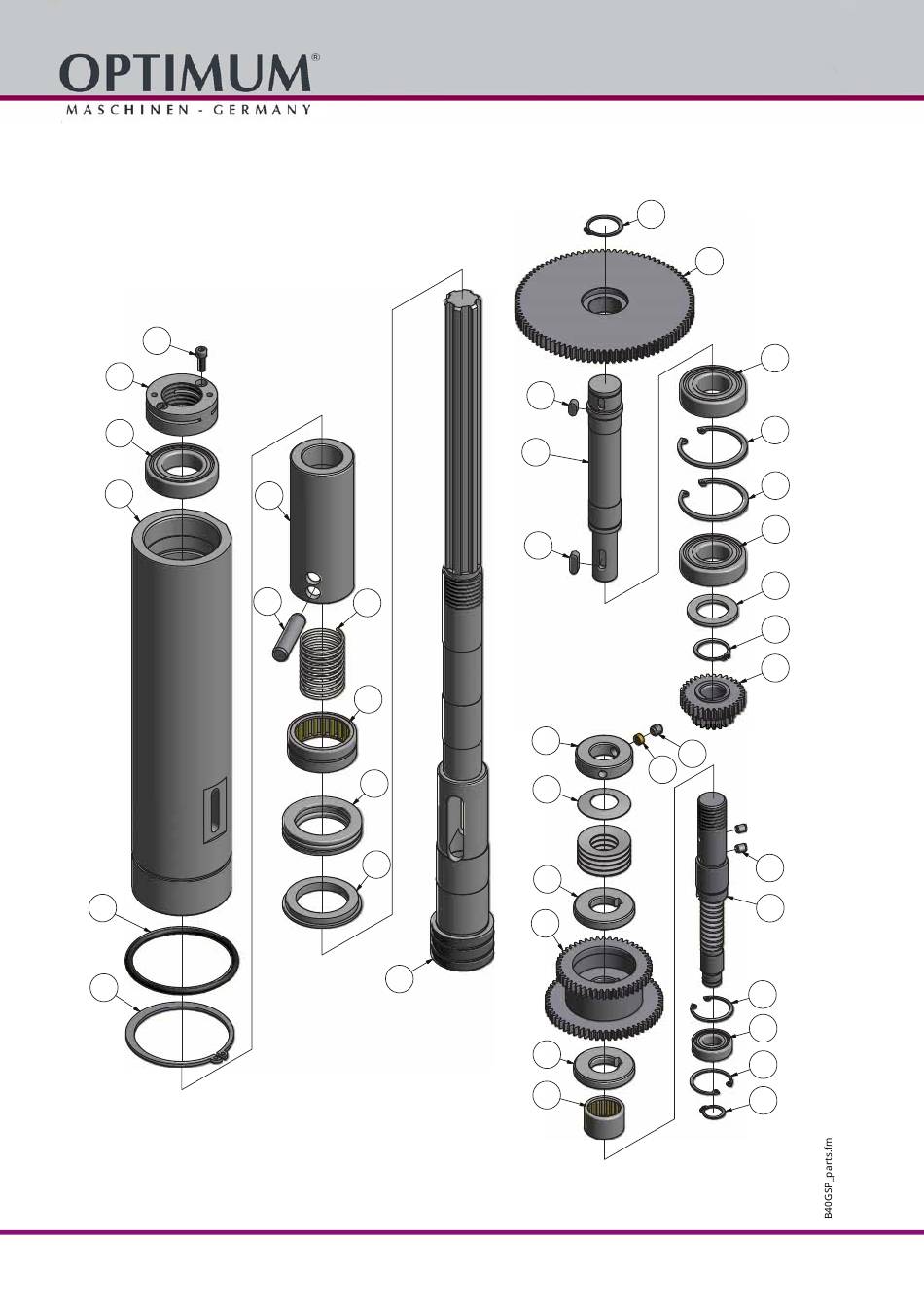 OPTIMUM®
MASCHINEN - GERMANY

B40GSP_parts.fm