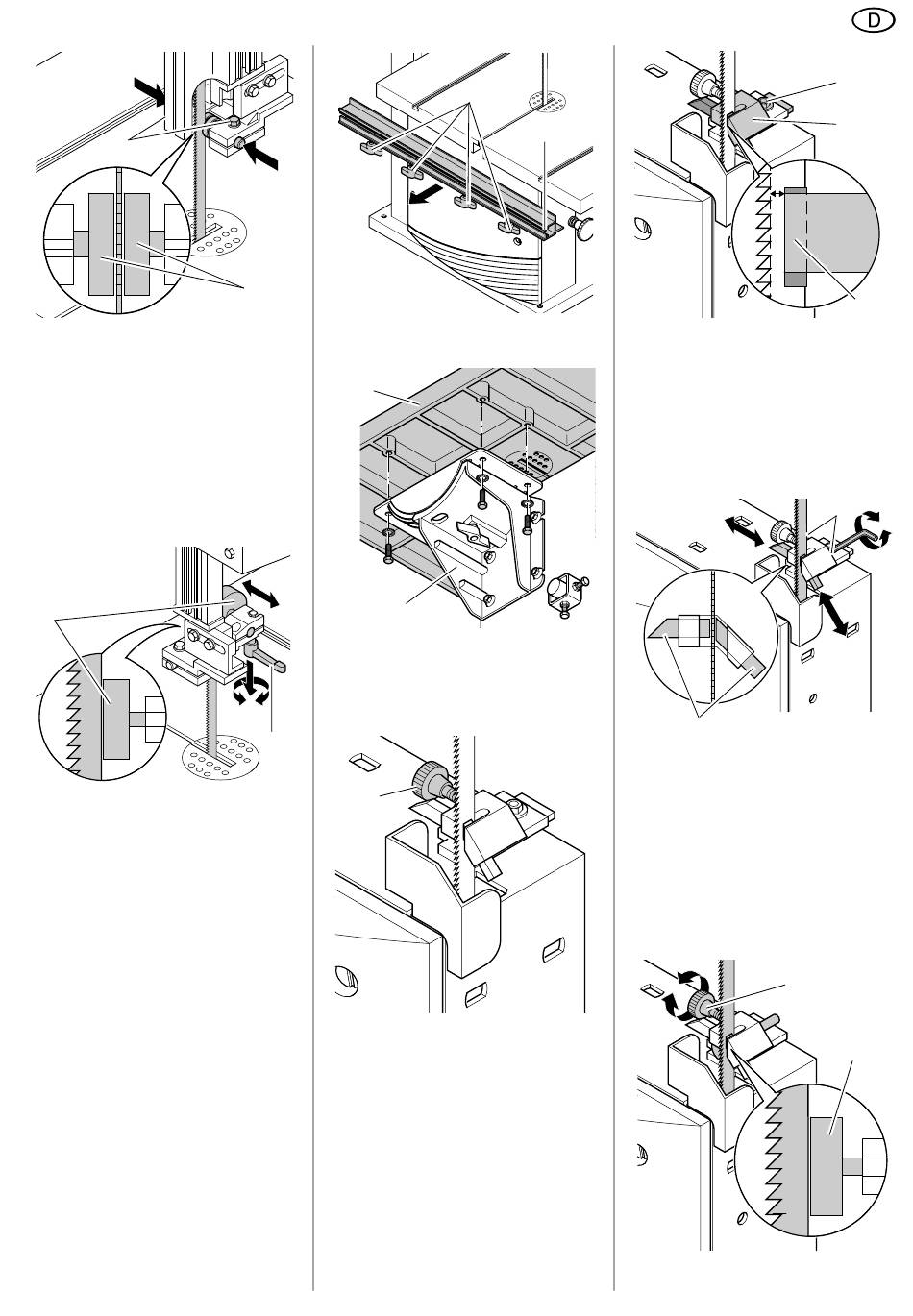 D