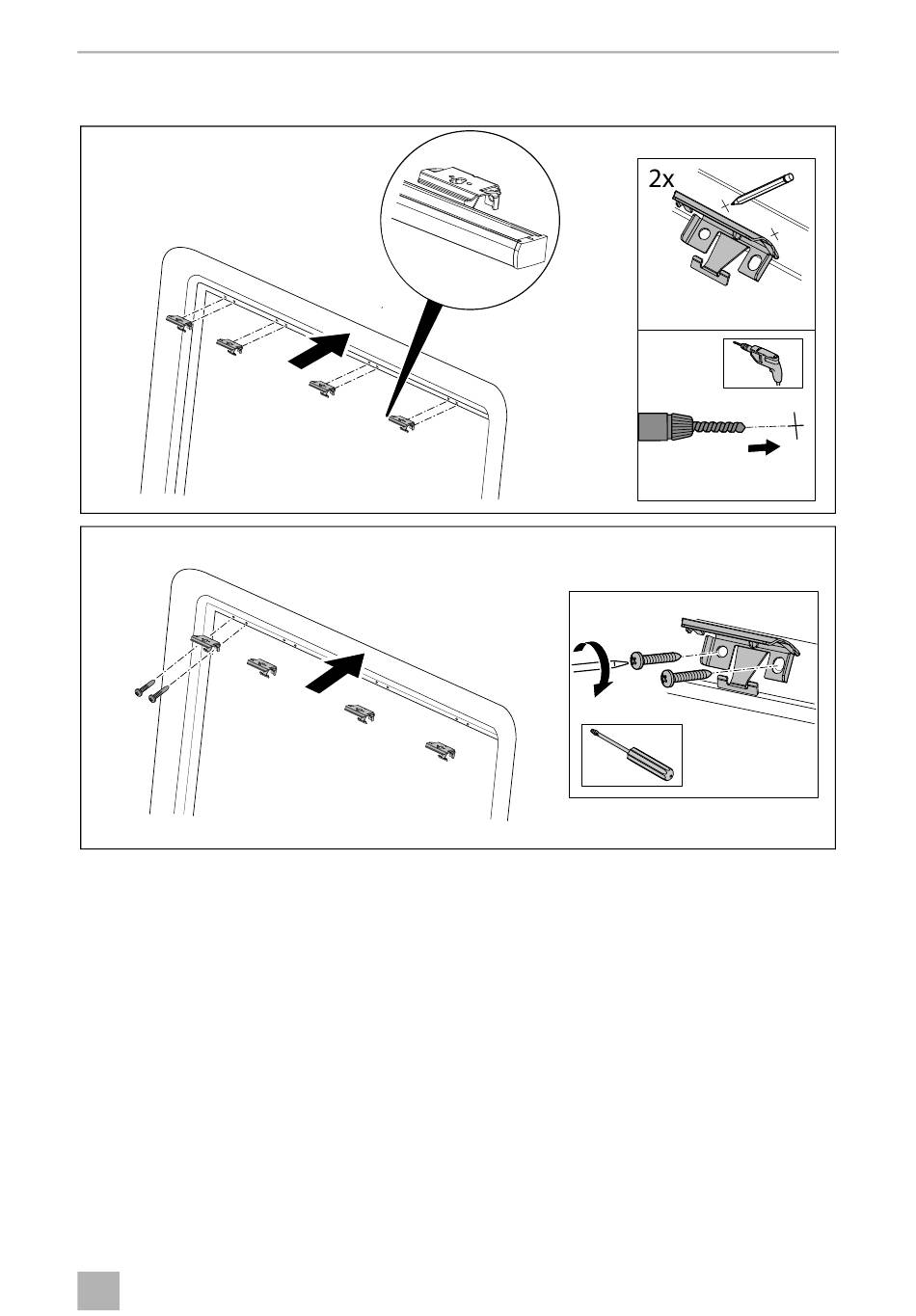 2x