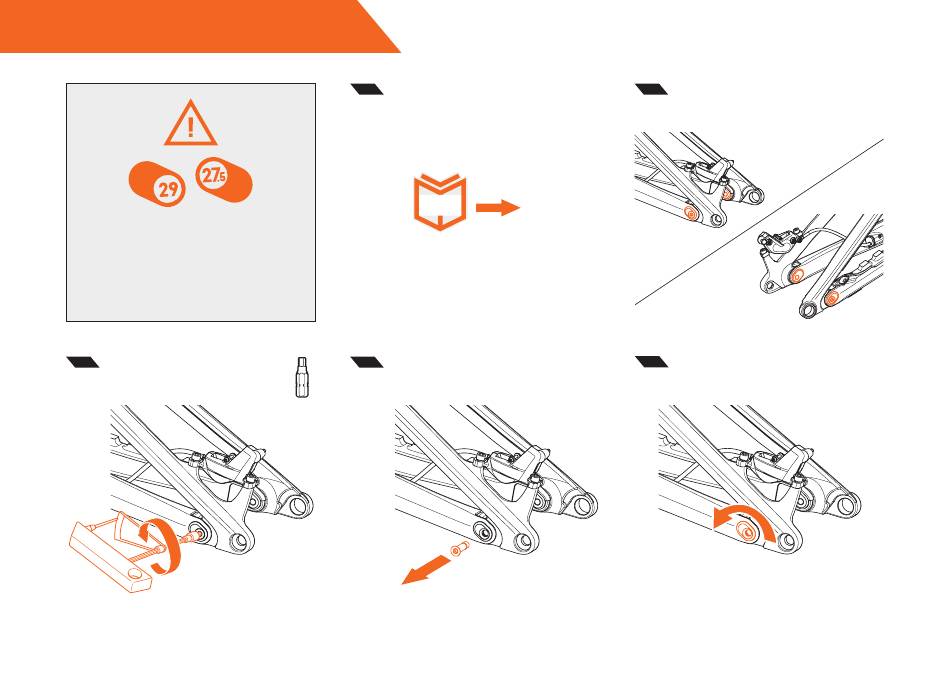 29
27.5