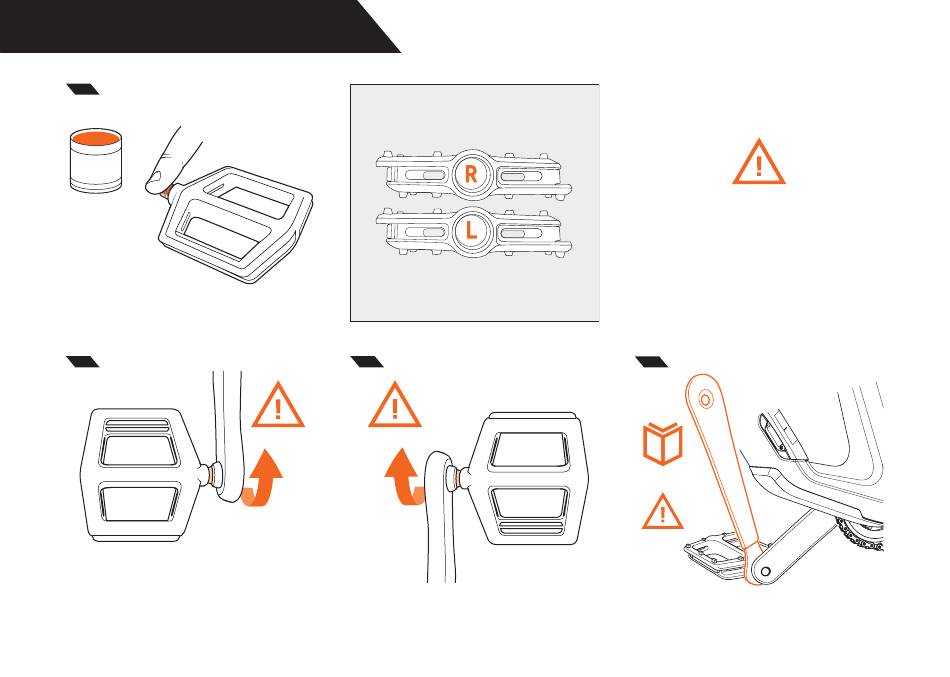 R

L