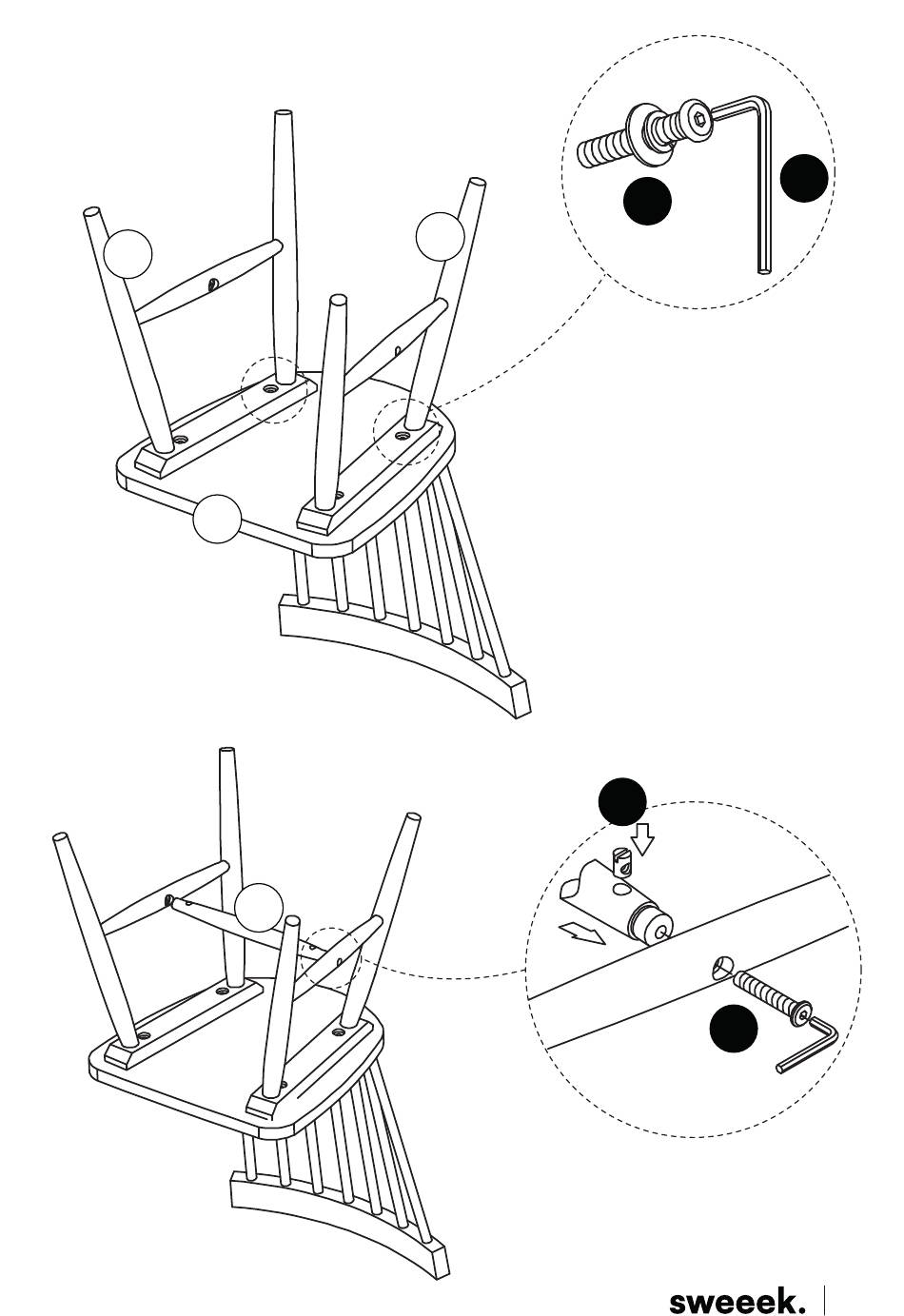 sweeek.