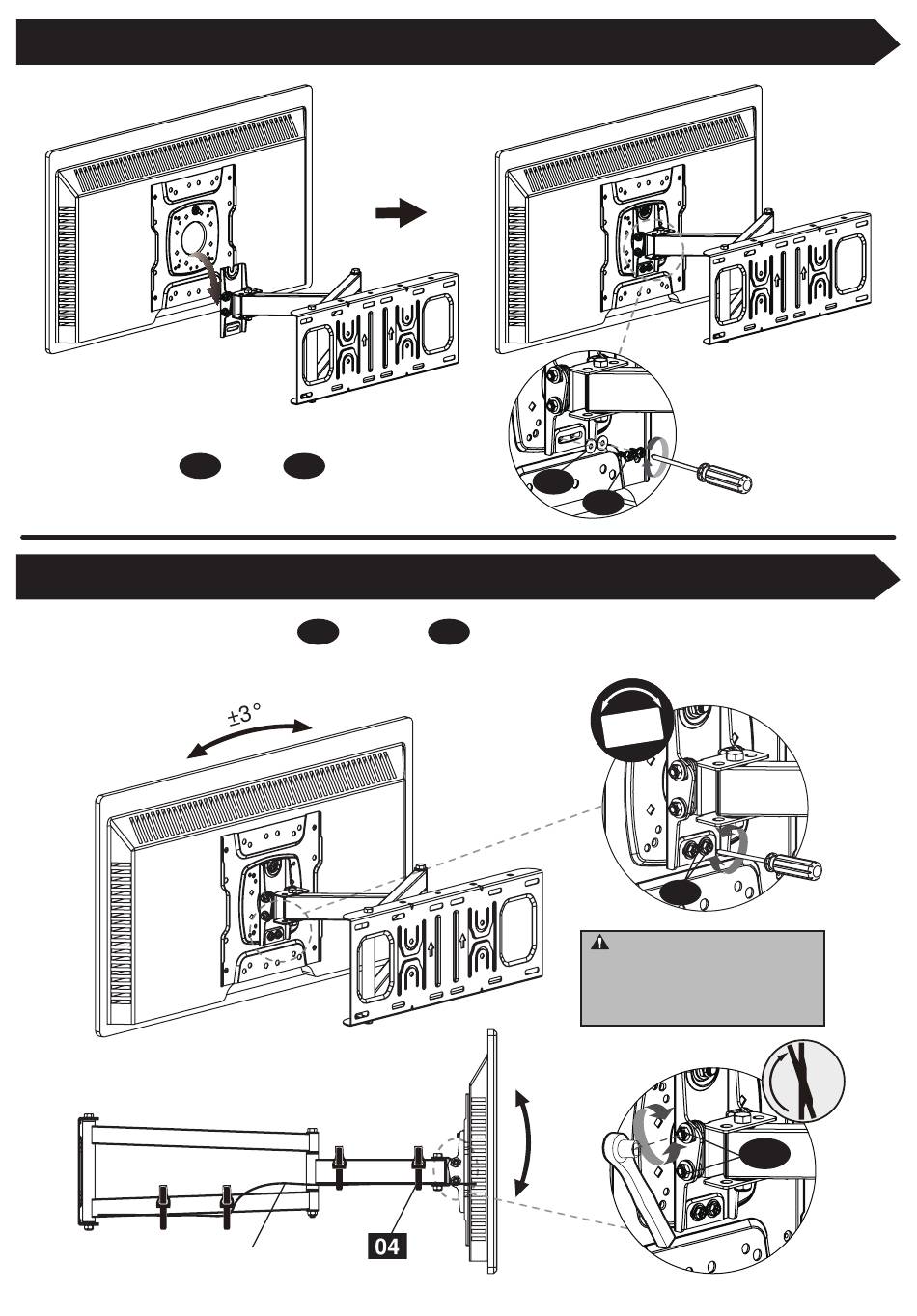 ±3°

04