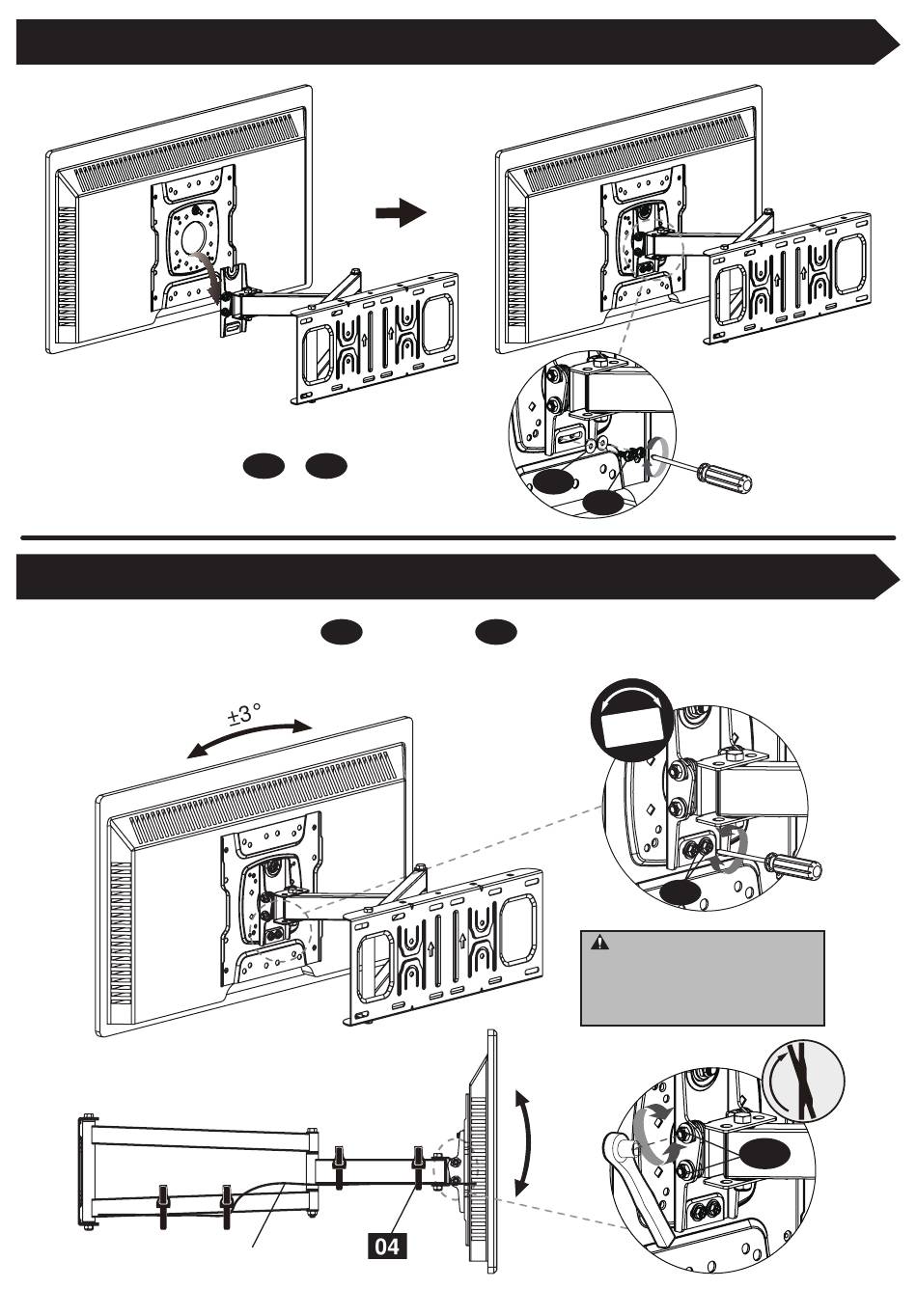 ±3°

04