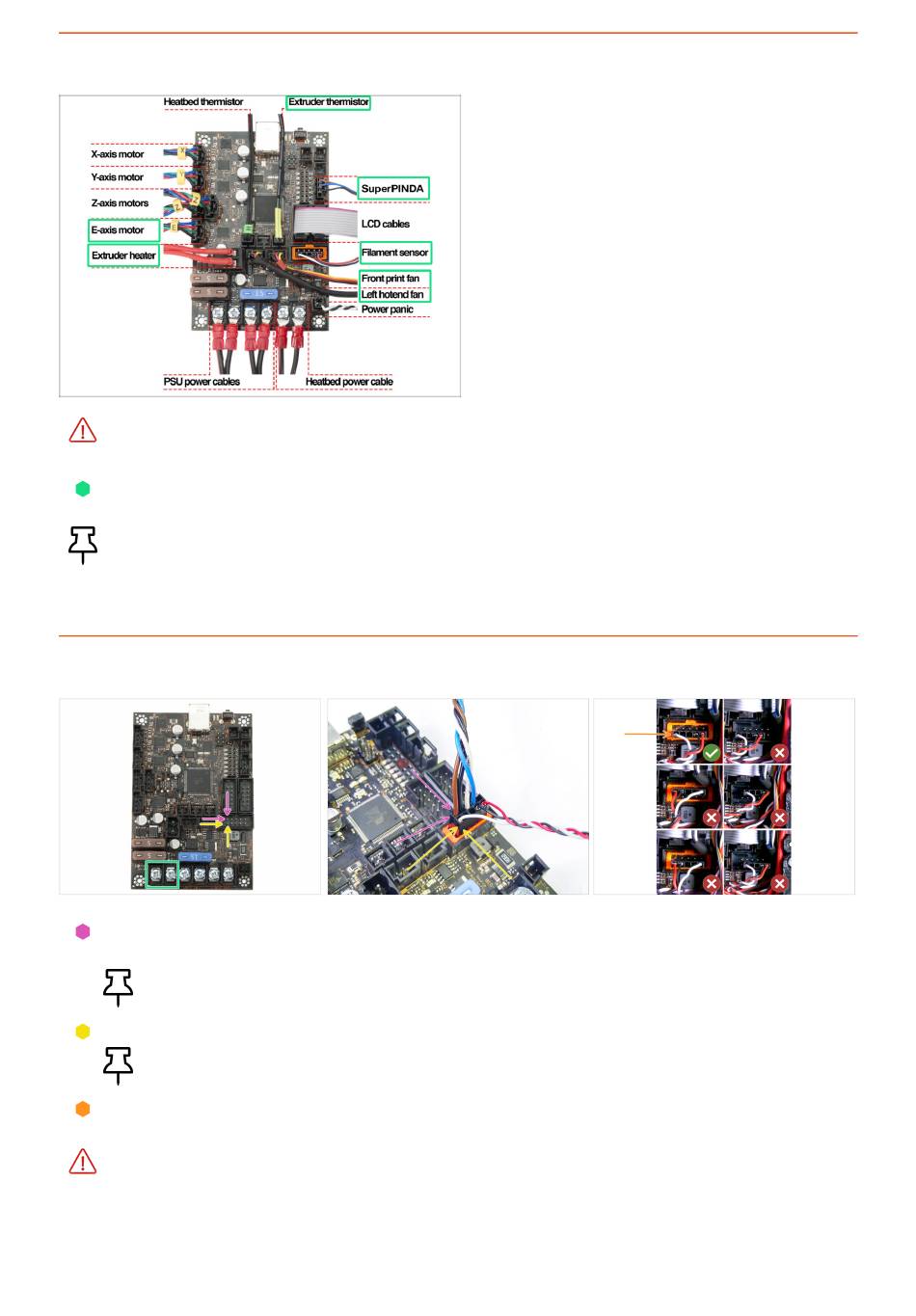 Heatbed thermistor
Extruder thermistor
X-axis motor
Y-axis motor
Z-axis motors
E-axis motor
Extruder heater
SuperPINDA
LCD cables
Filament sensor
Front print fan
Left hotend fan
Power panic
PSU power cables
Heatbed power cable