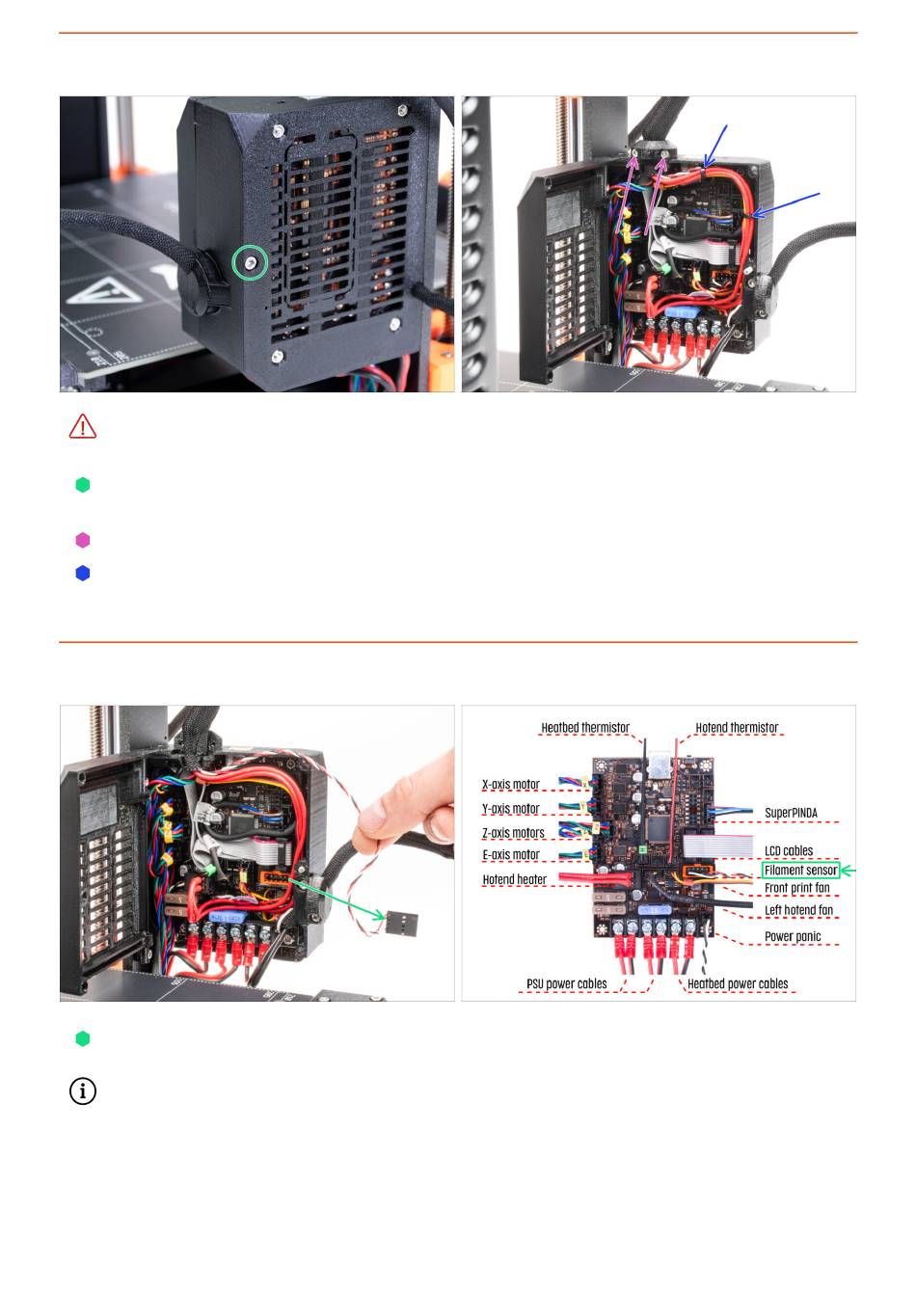 Heatbed thermistor

Hotend thermistor

X-axis motor

Y-axis motor

Z-axis motors

E-axis motor

Hotend heater

SuperPINDA

LCD cables

Filament sensor

Front print fan

Left hotend fan

Power panic

PSU power cables

Heatbed power cables