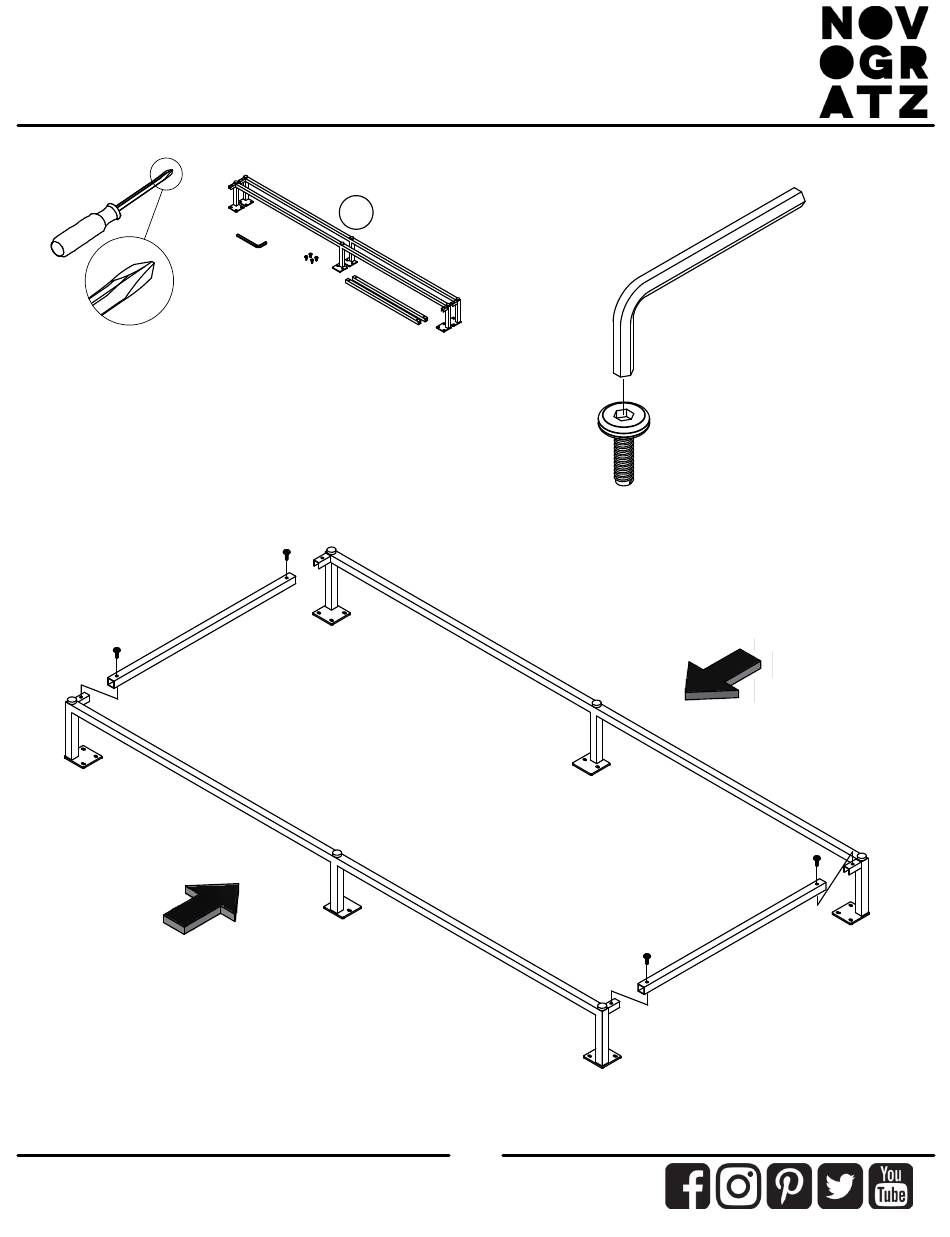 NOV
OGR
ATZ

You
Tube