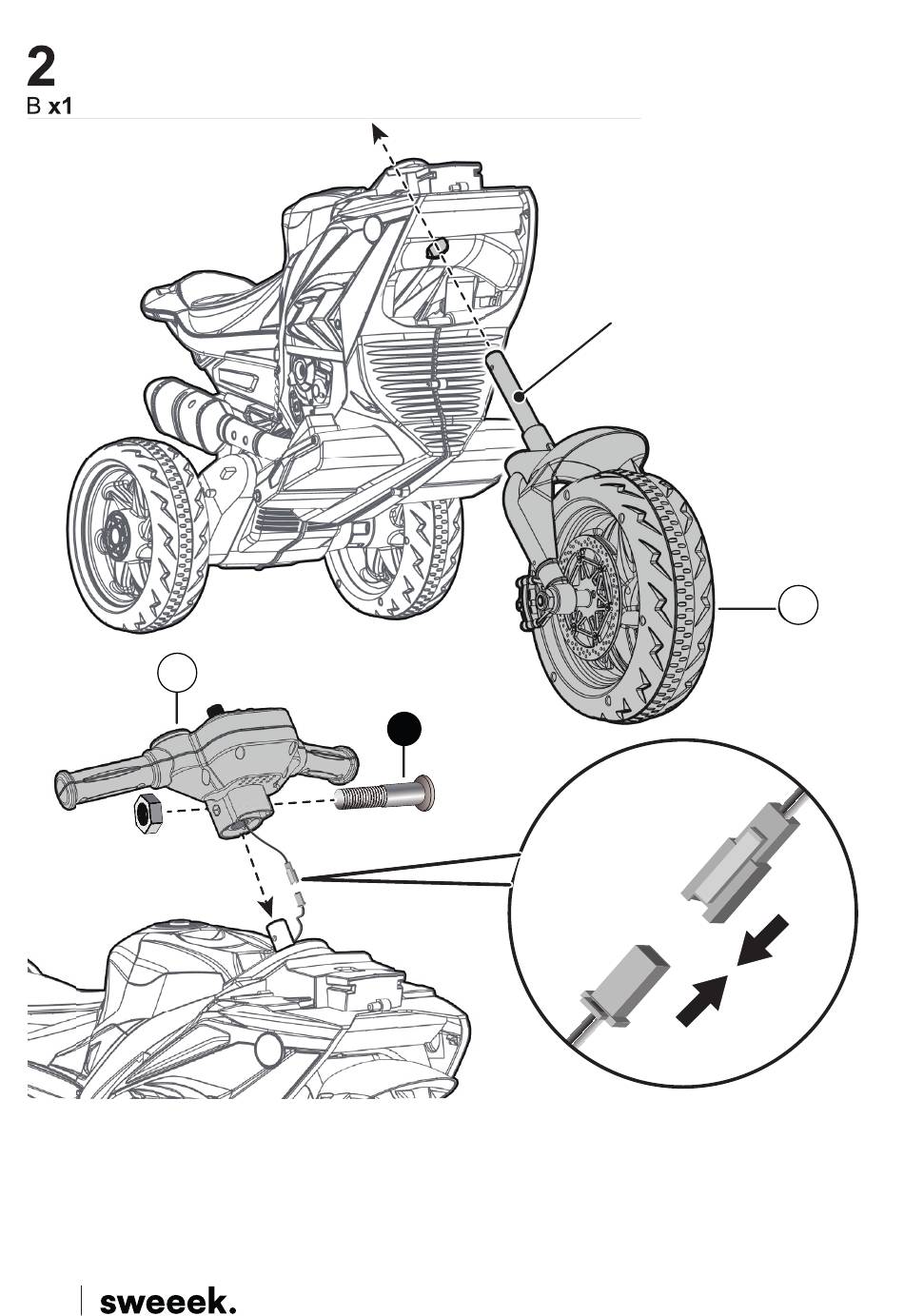 2
B x1

sweeek.