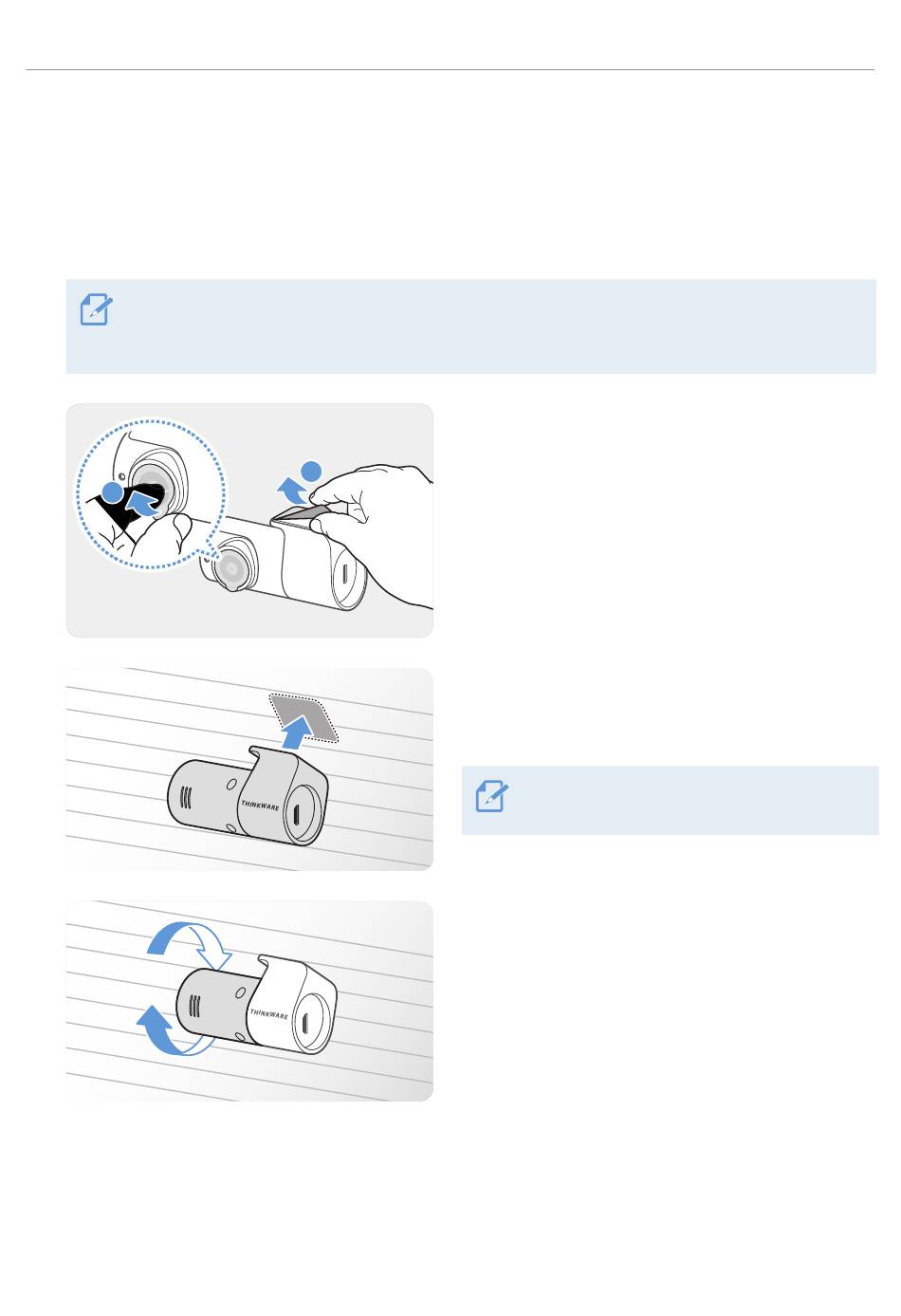 THINKWARE

THINKWARE