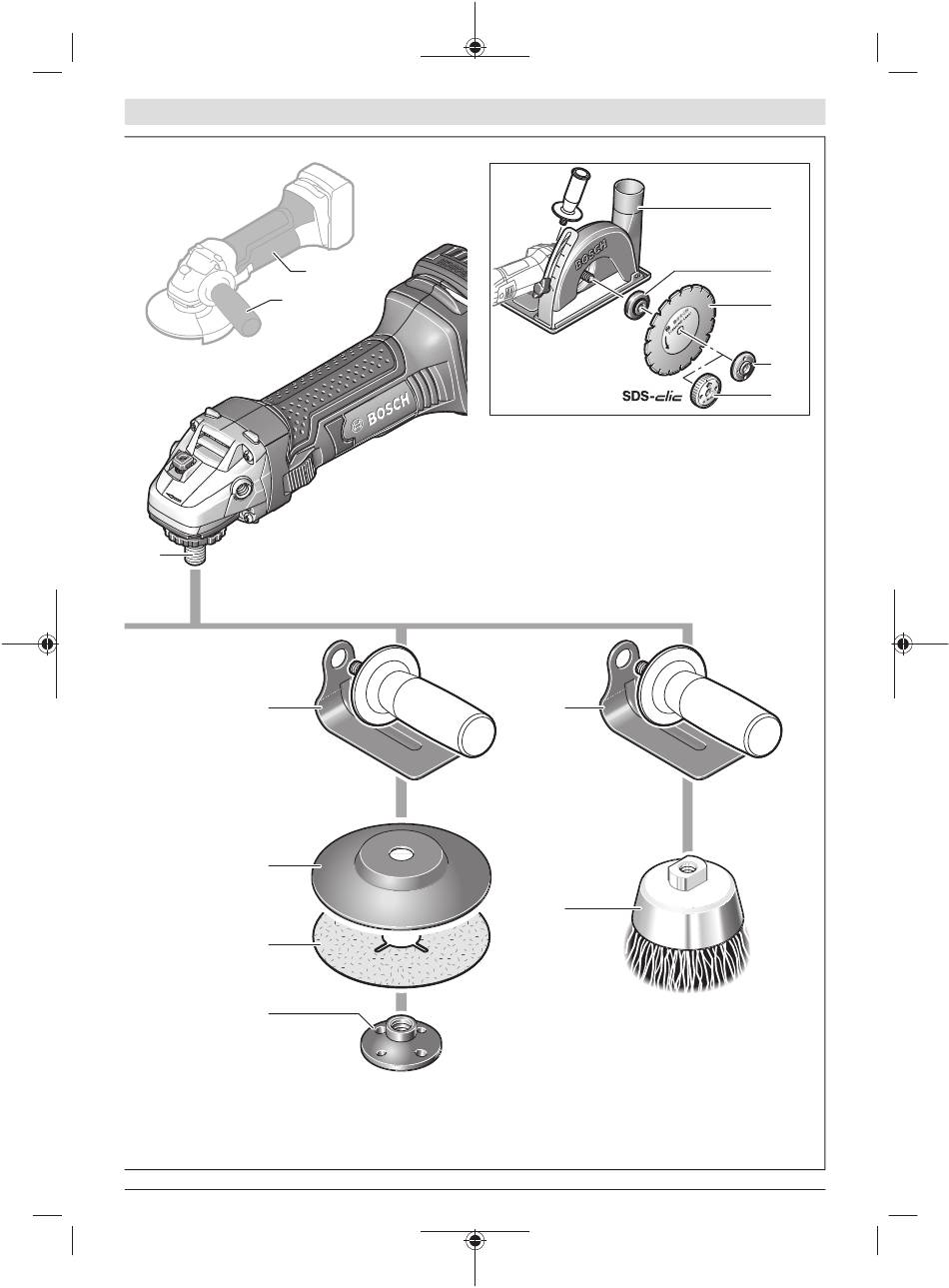 BOSCH

BOSCH

SDS-clic