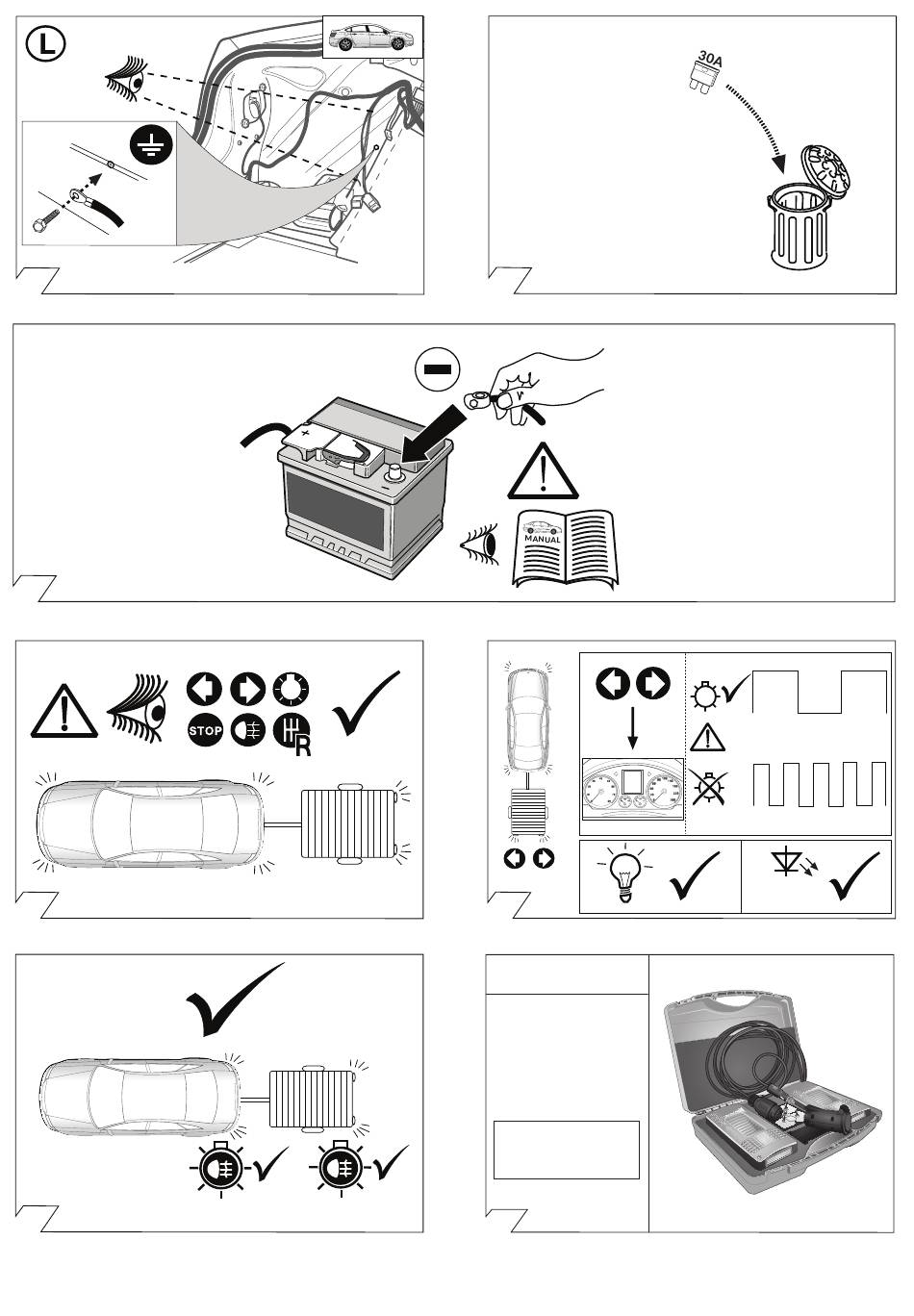 L

30A

MANUAL

STOP

R