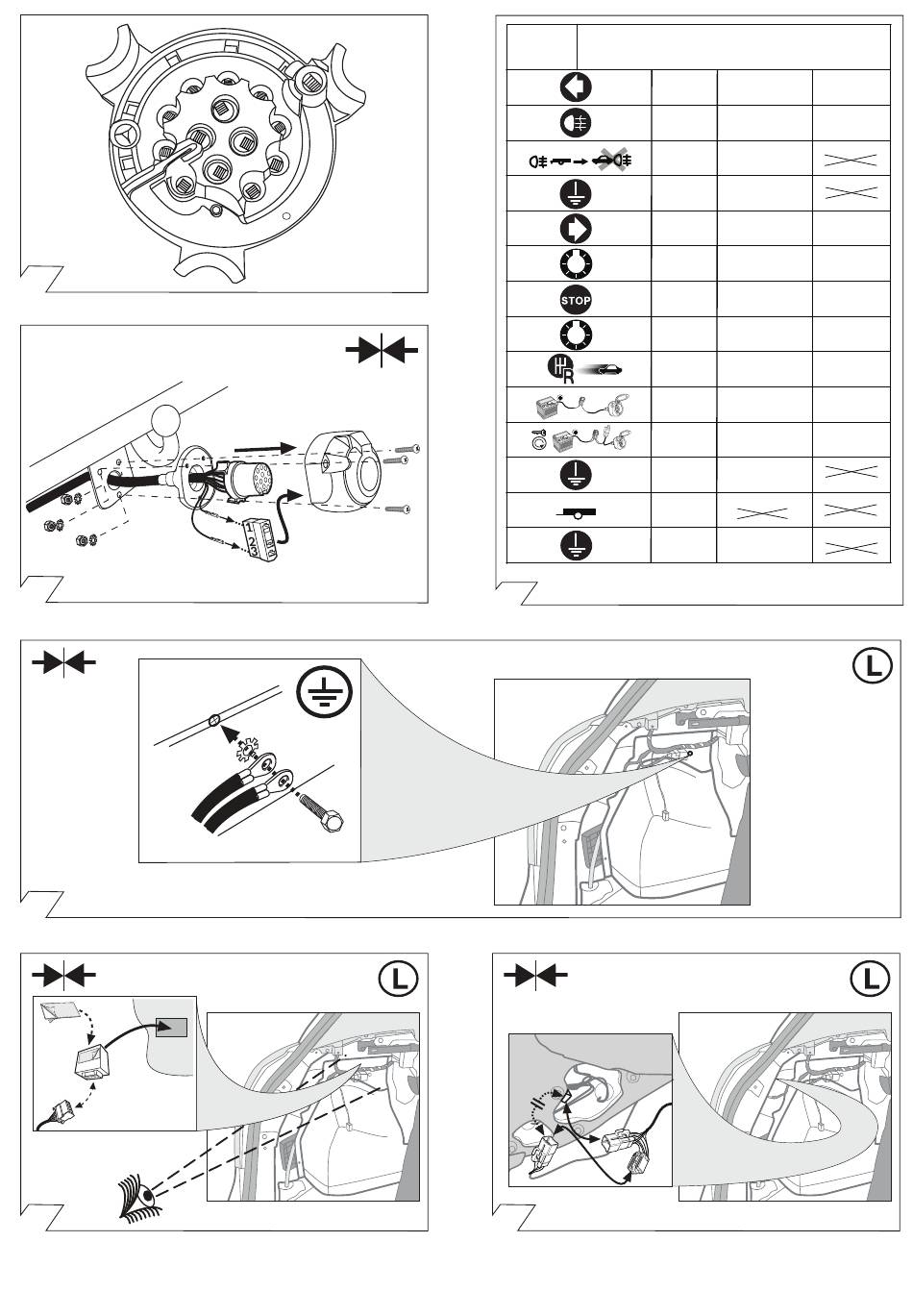 STOP

R

1
2
3

L

L

L