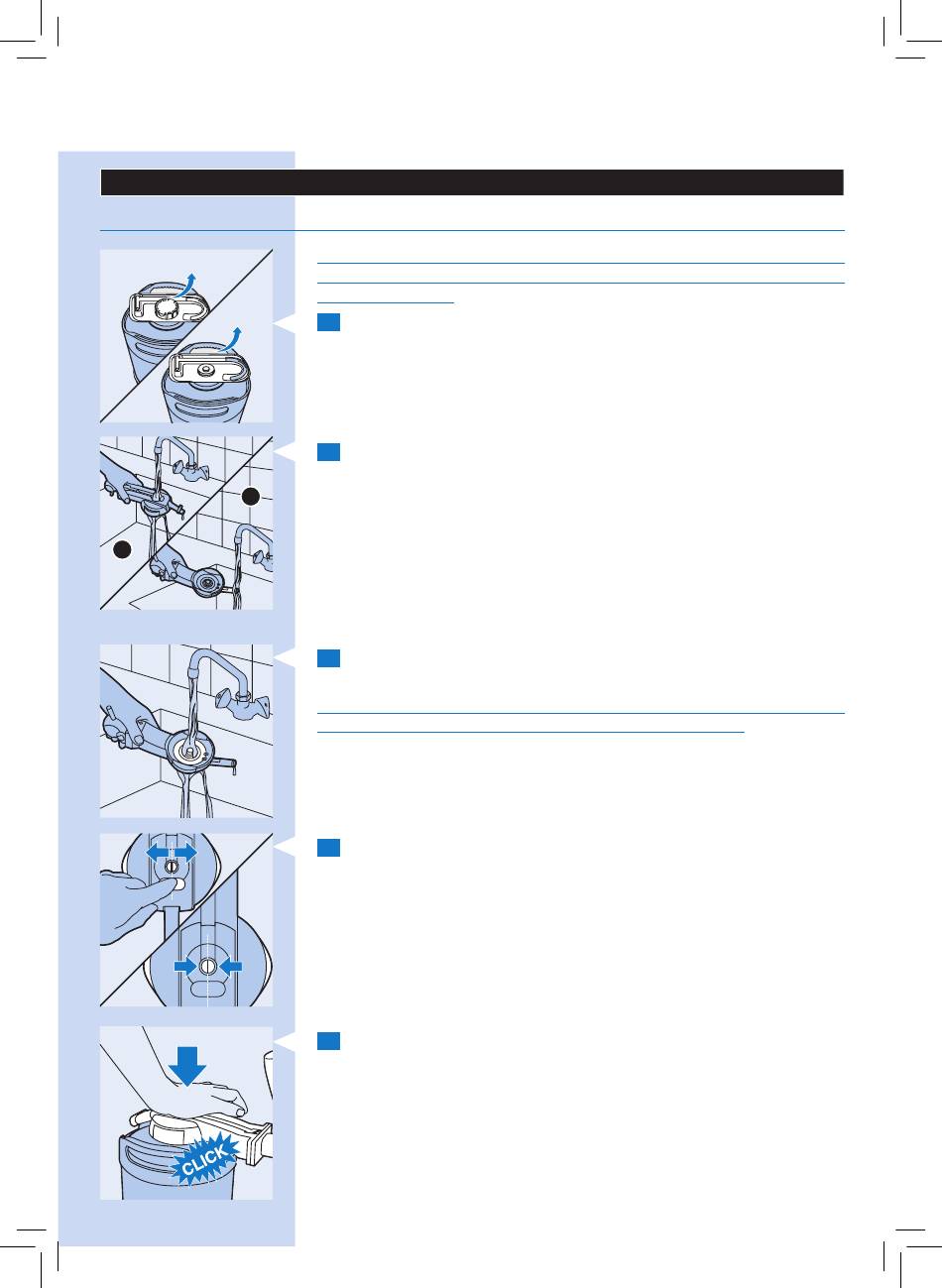 CLICK