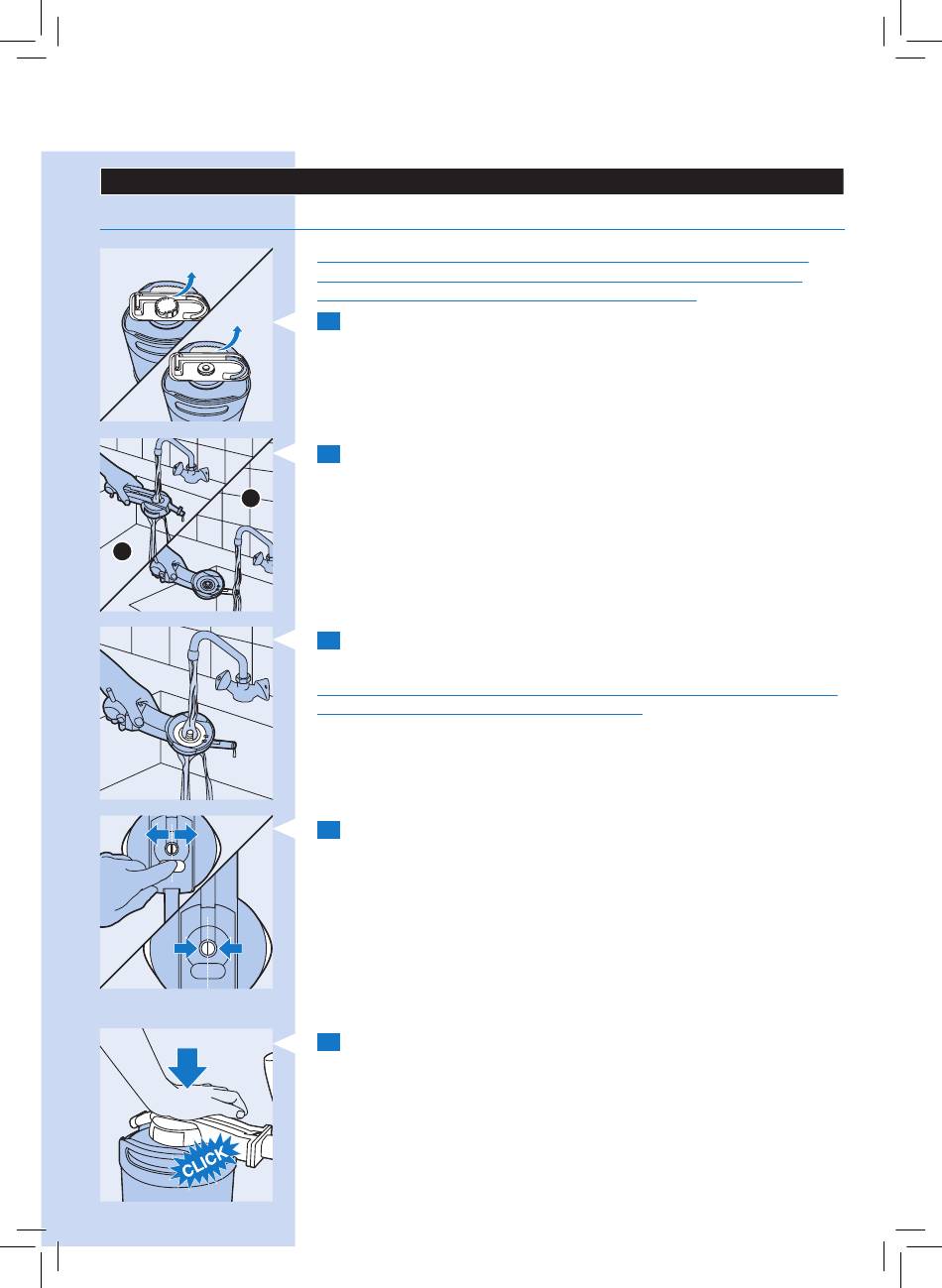 CLICK