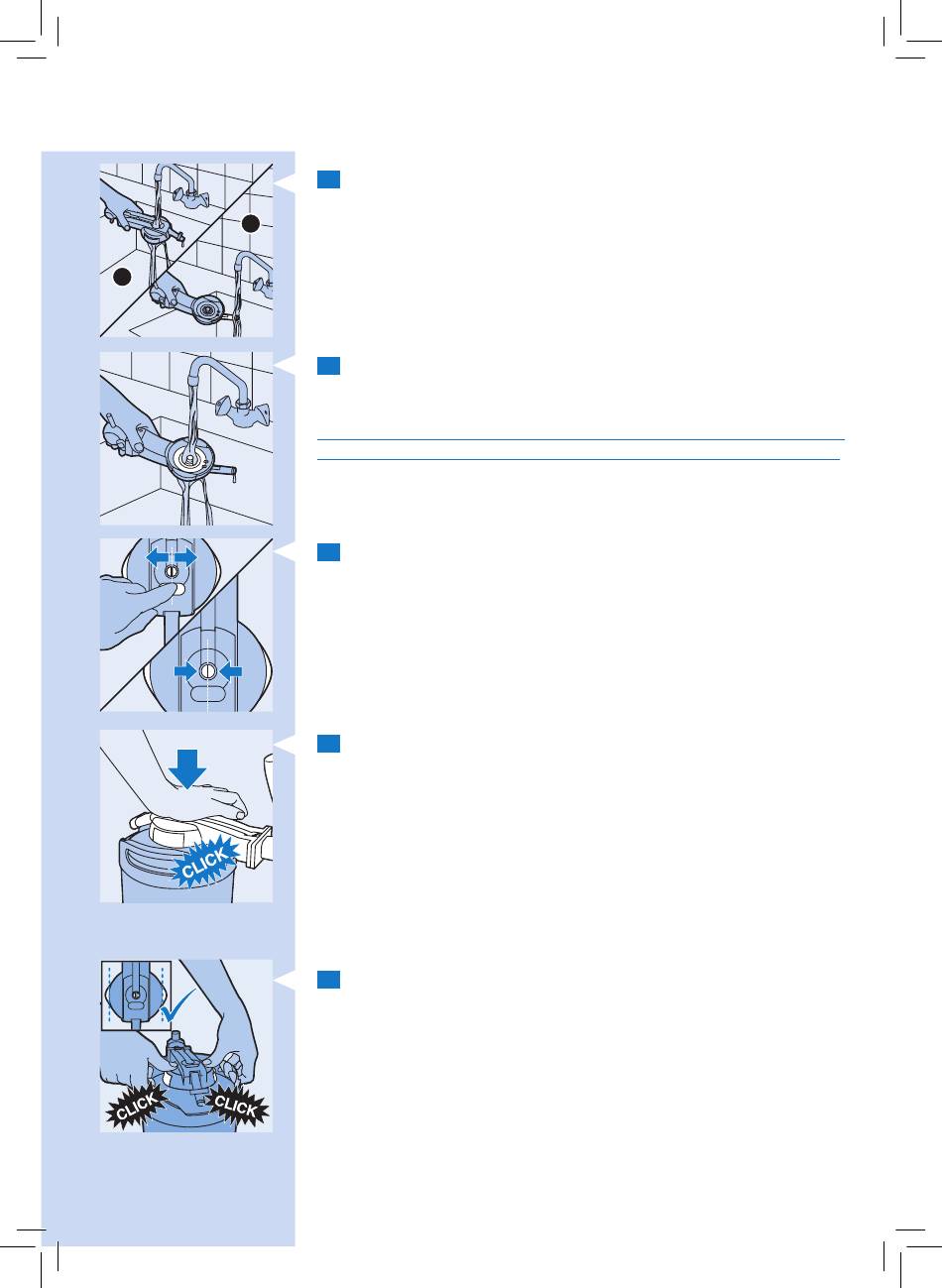 CLICK

CLICK

CLICK