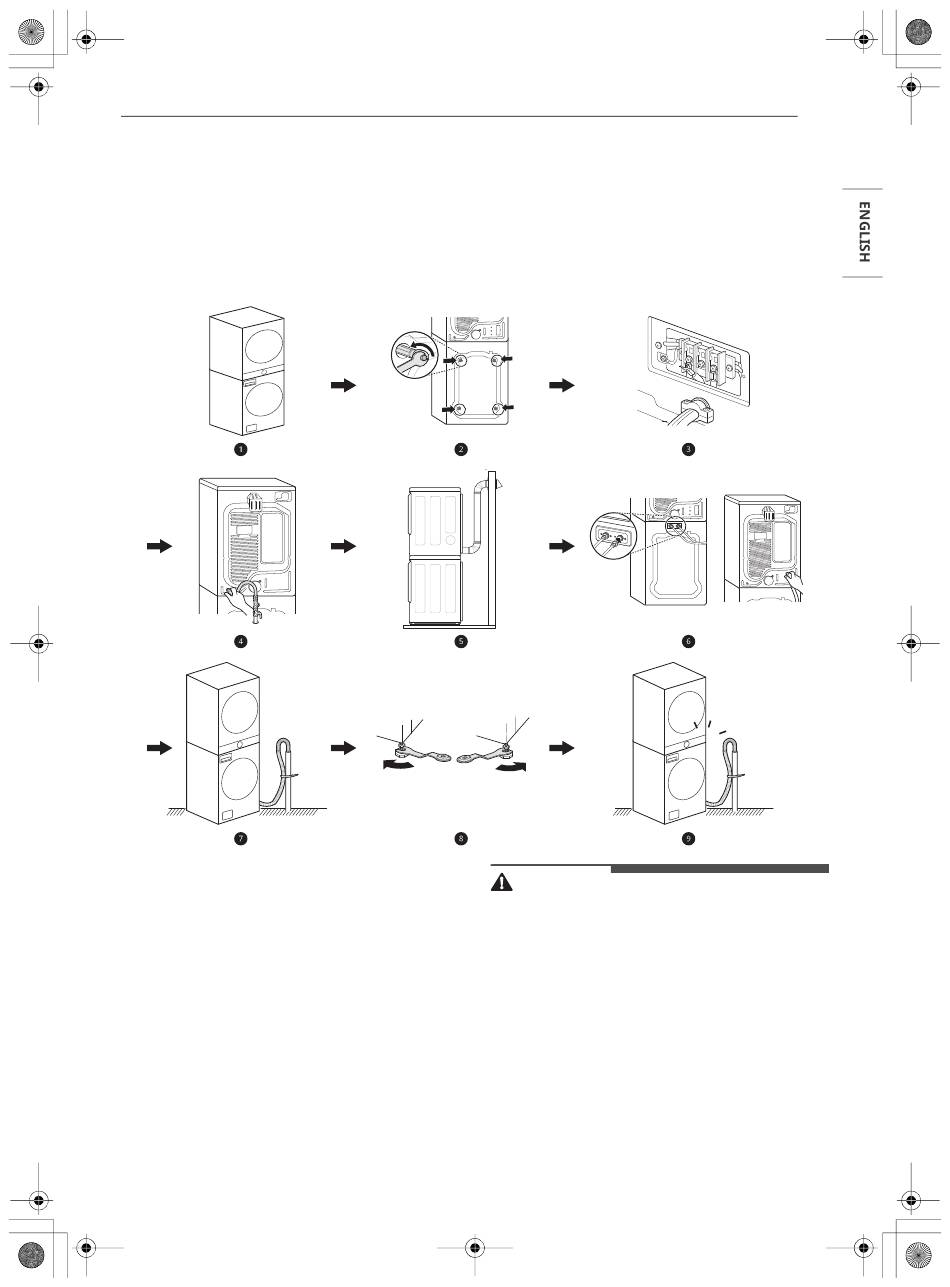 ENGLISH

1

2

3

4

5

6

7

8

9