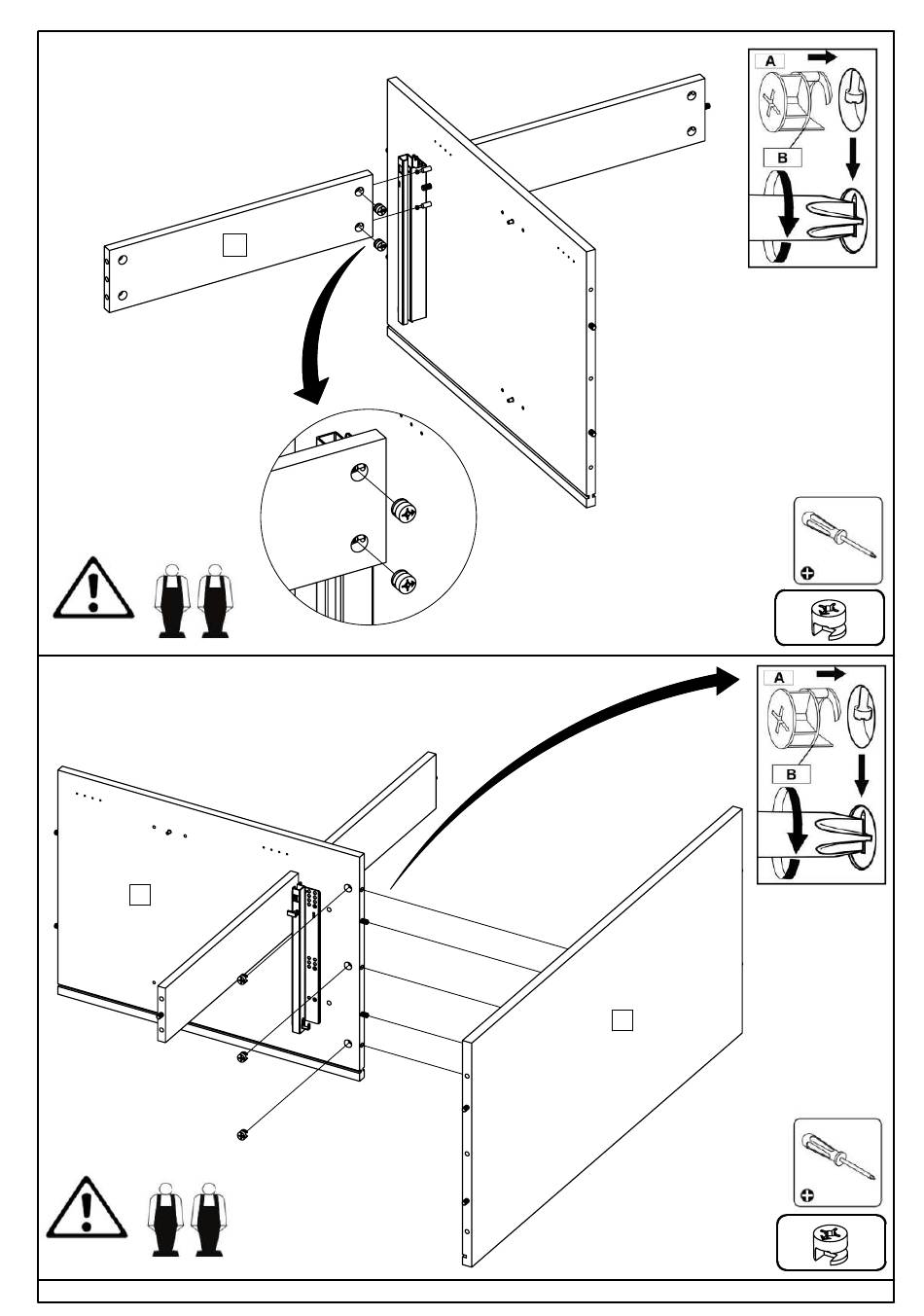 A
B

A
B