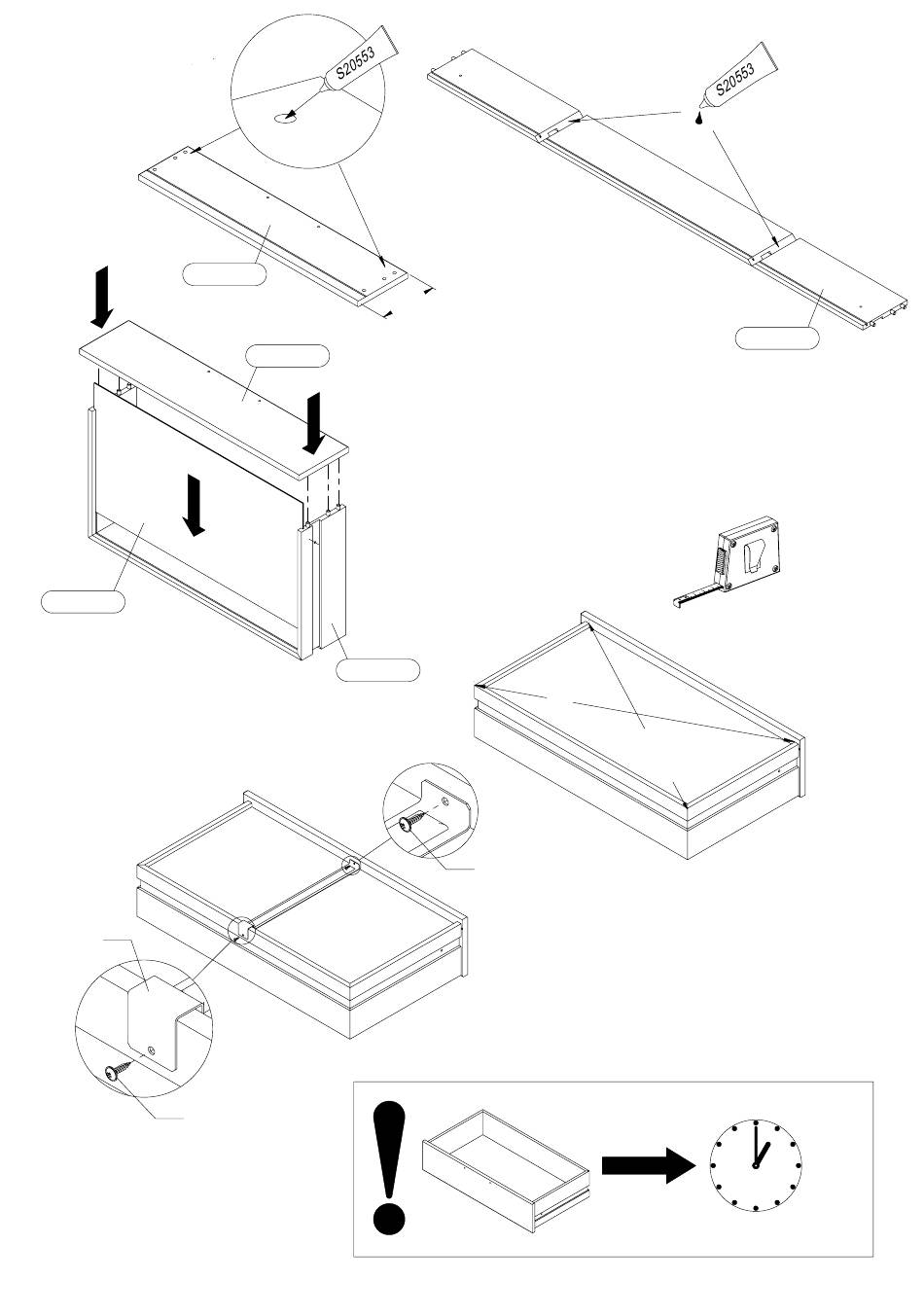 S20553

S20553