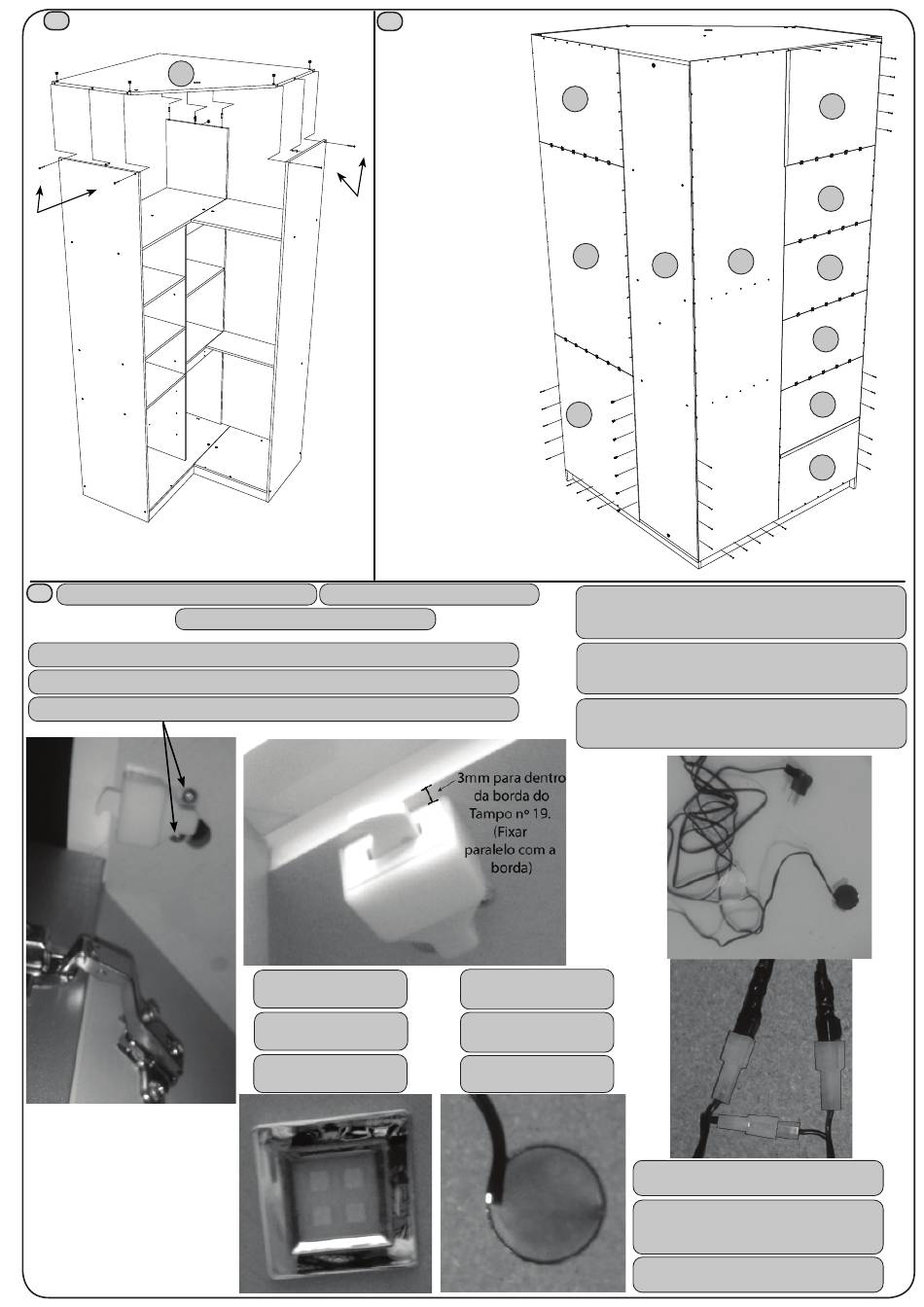 3mm para dentro da borda do Tampo nº 19. (Fixar paralelo com a borda)