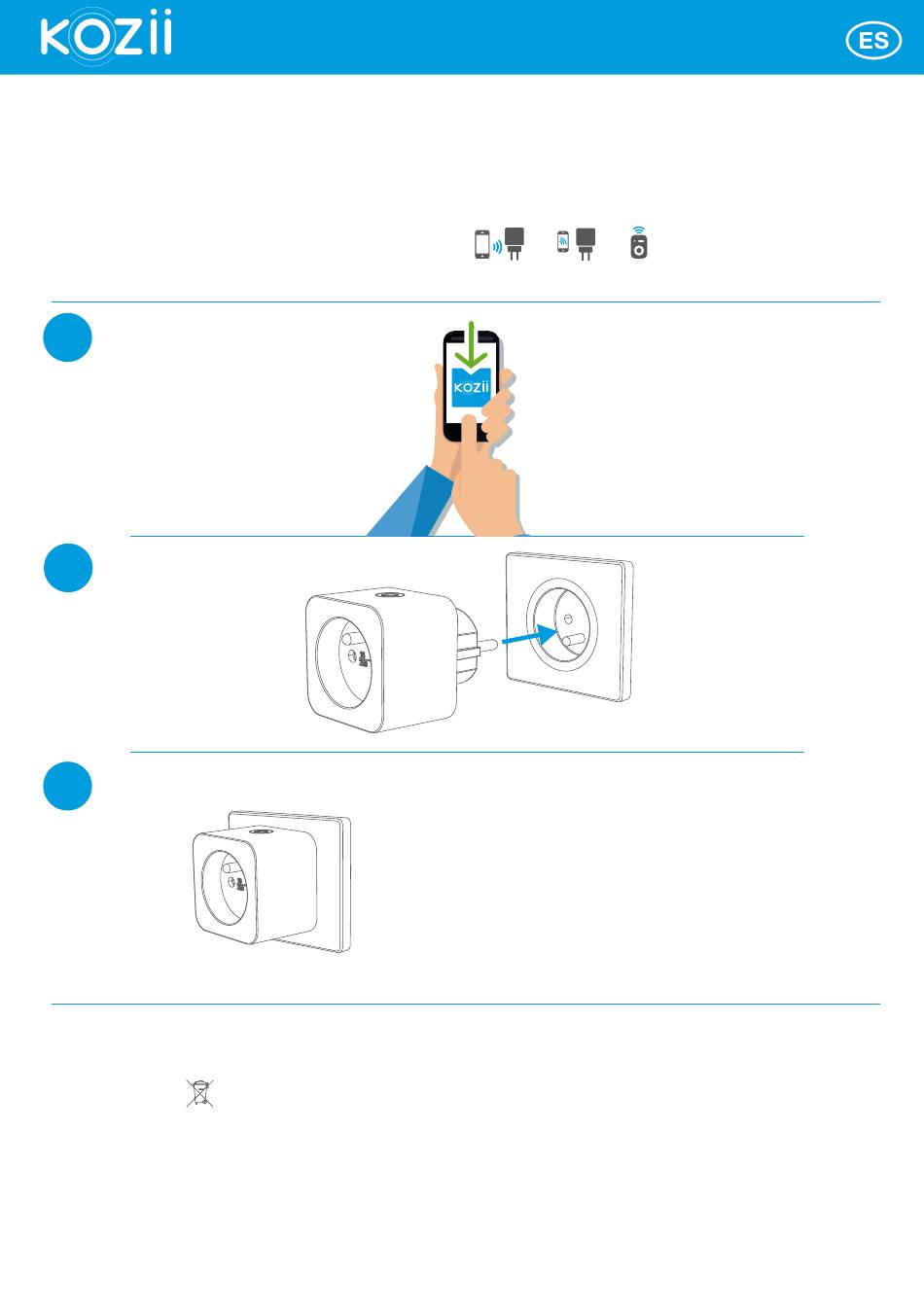 KOZii

ES

KOZii