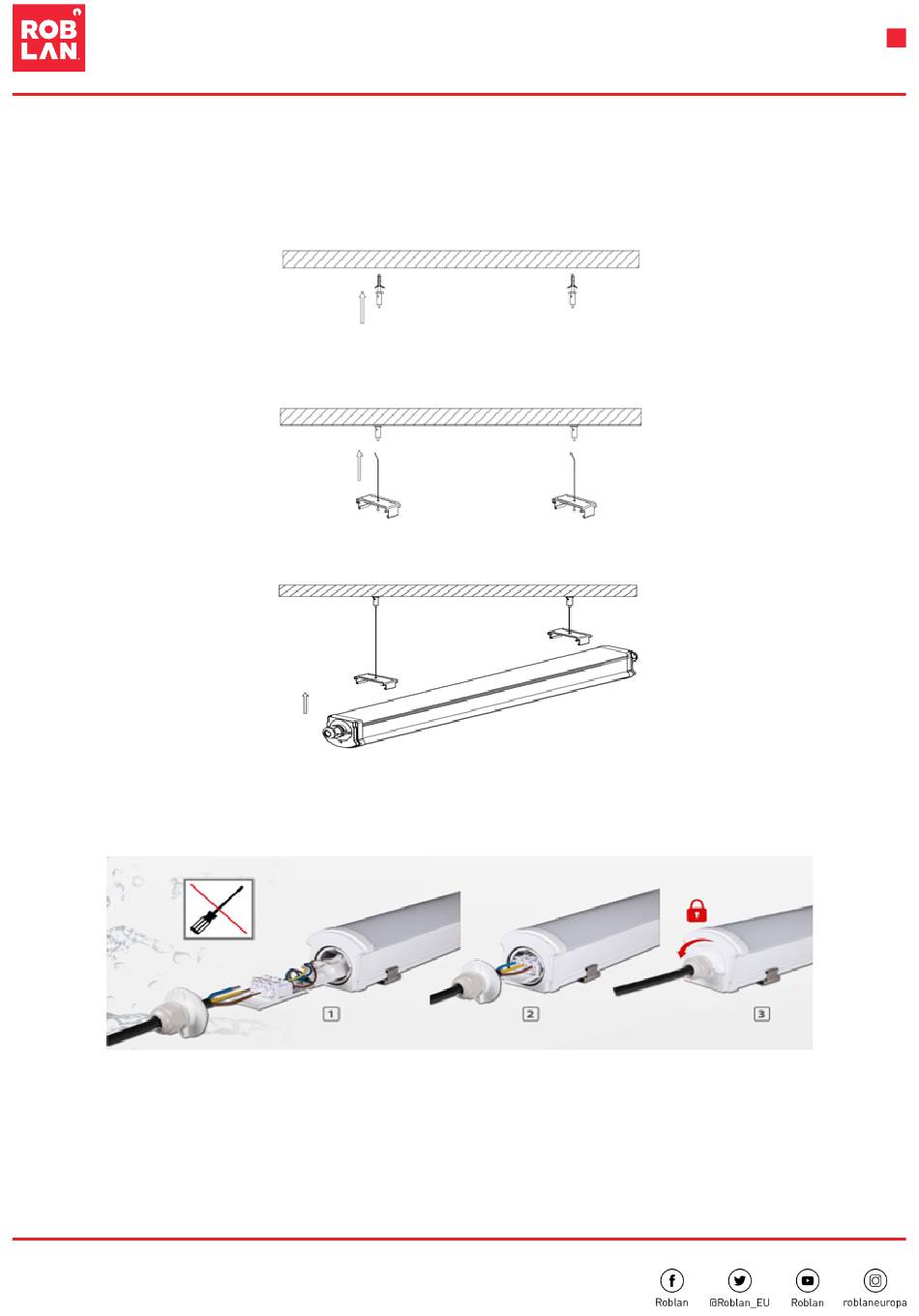 ROB LAN

1

2

3

Roblan

@Roblan_EU

Roblan

roblaneuropa