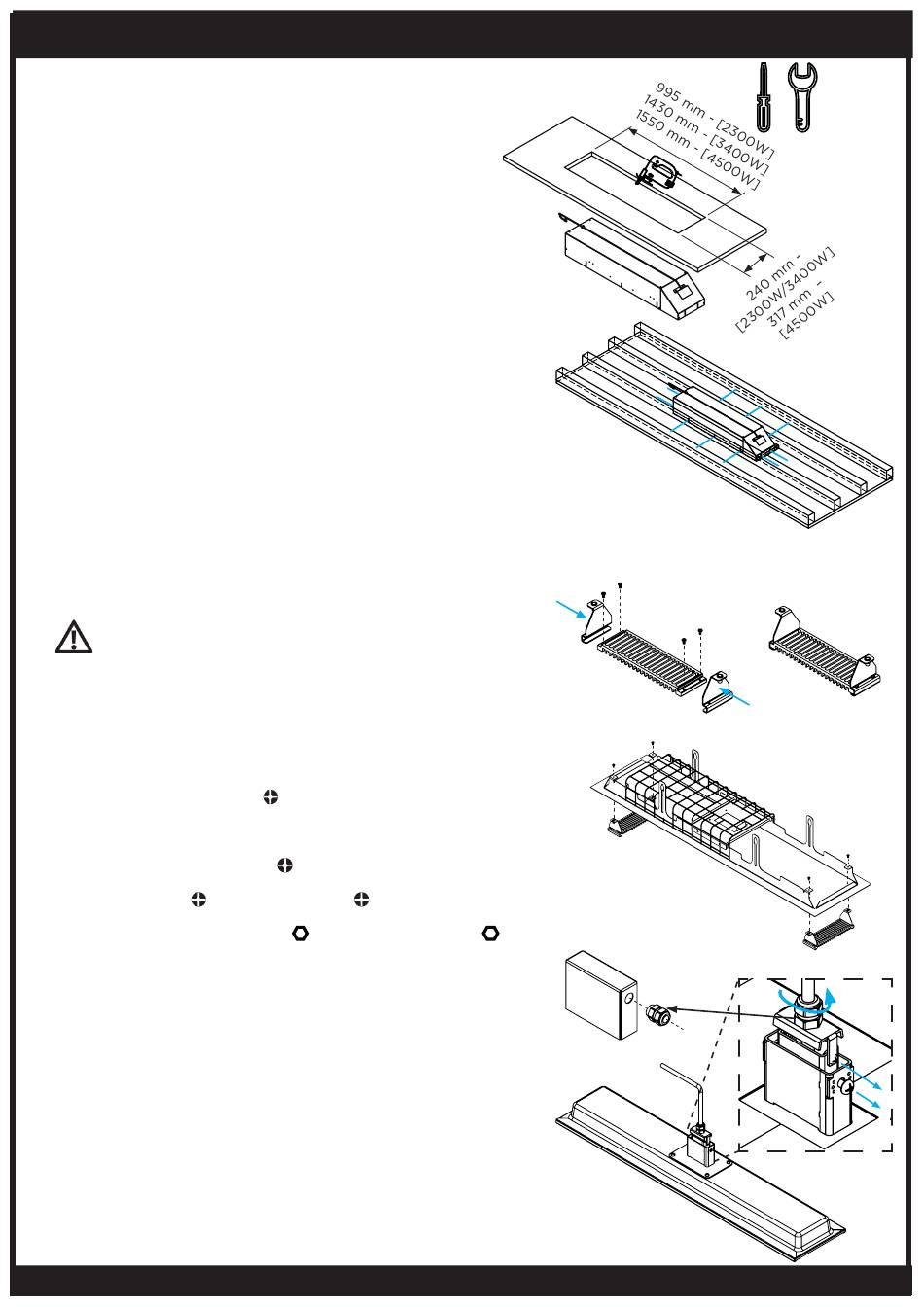 995 mm - [2300W]
1430 mm - [3400W]
1550 mm - [4500W]

240 mm - [2300W/3400W]
317 mm - [4500W]