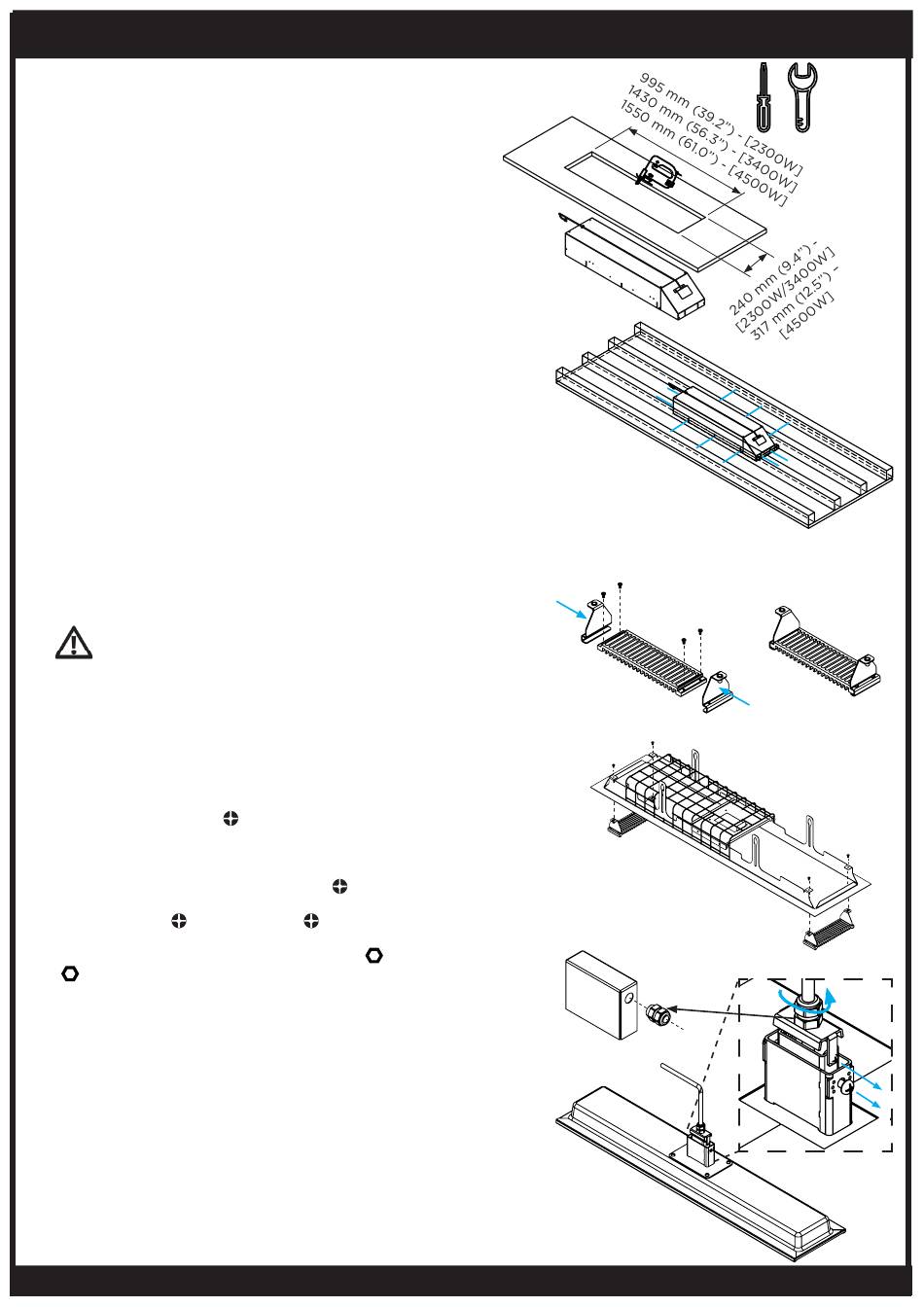 995 mm (39.2") - [2300W]
1430 mm (56.3") - [3400W]
1550 mm (61.0") - [4500W]

240 mm (9.4") -
[2300W/3400W]
317 mm (12.5") -
[4500W]