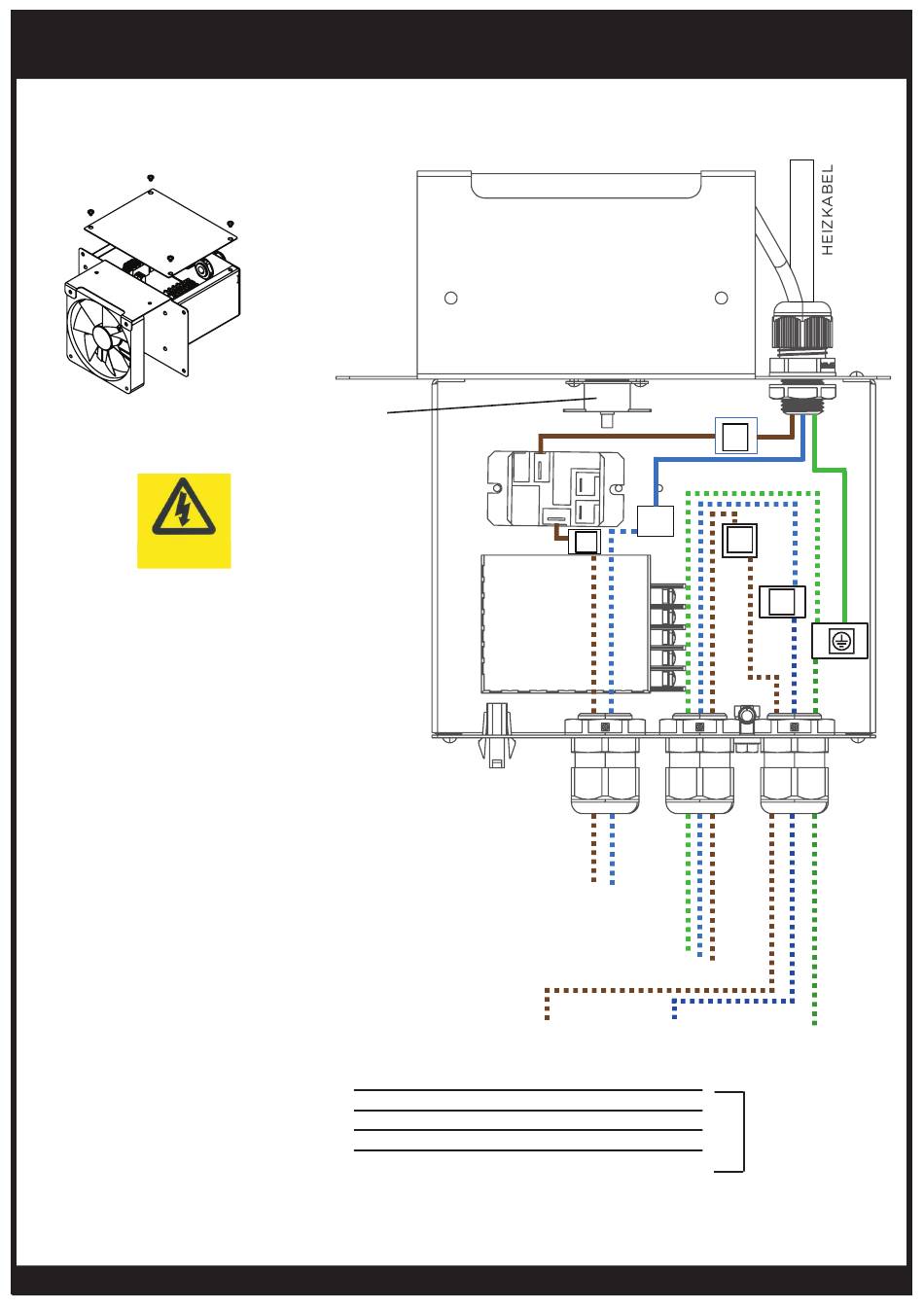 HEIZKABEL