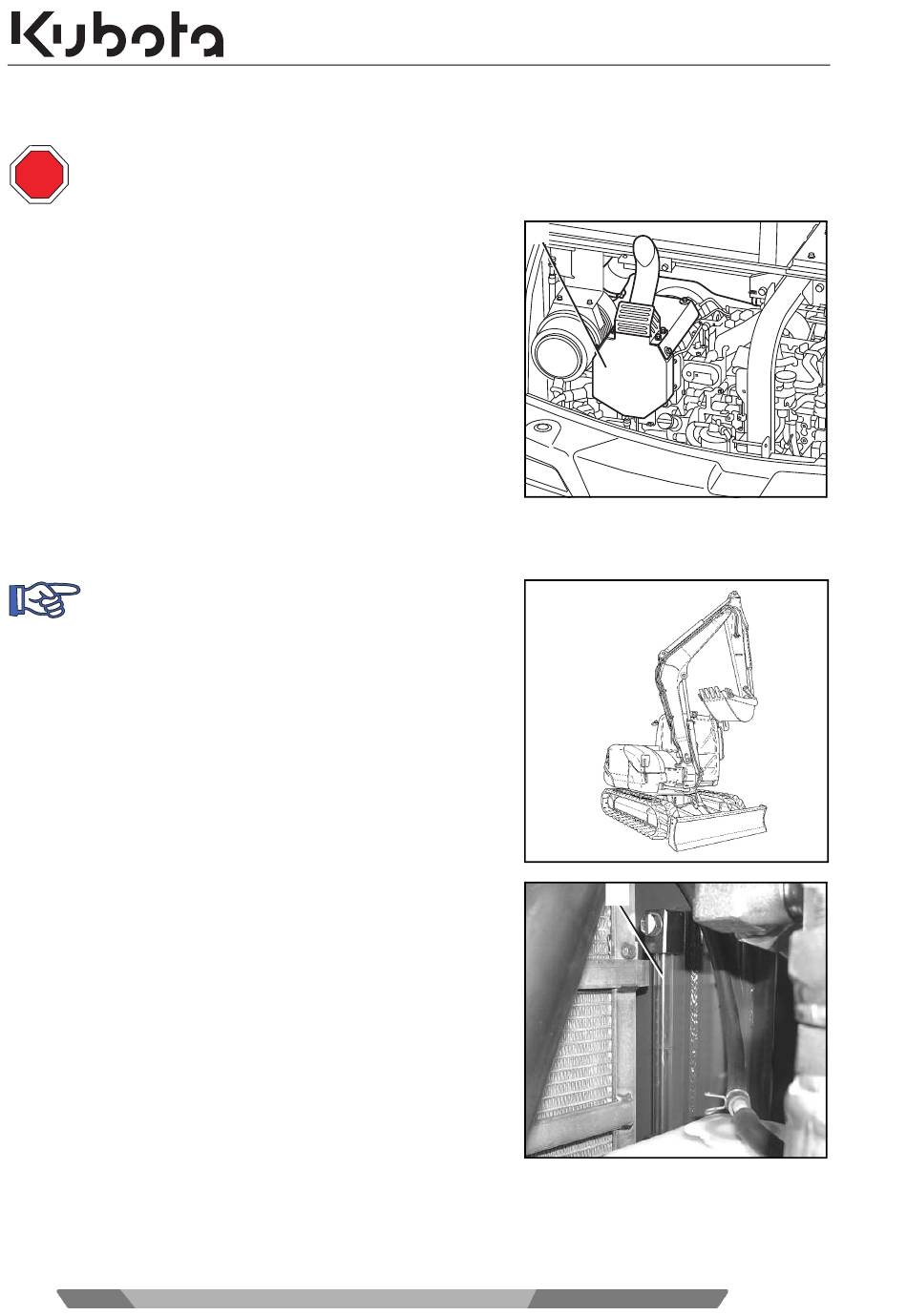 Kubota