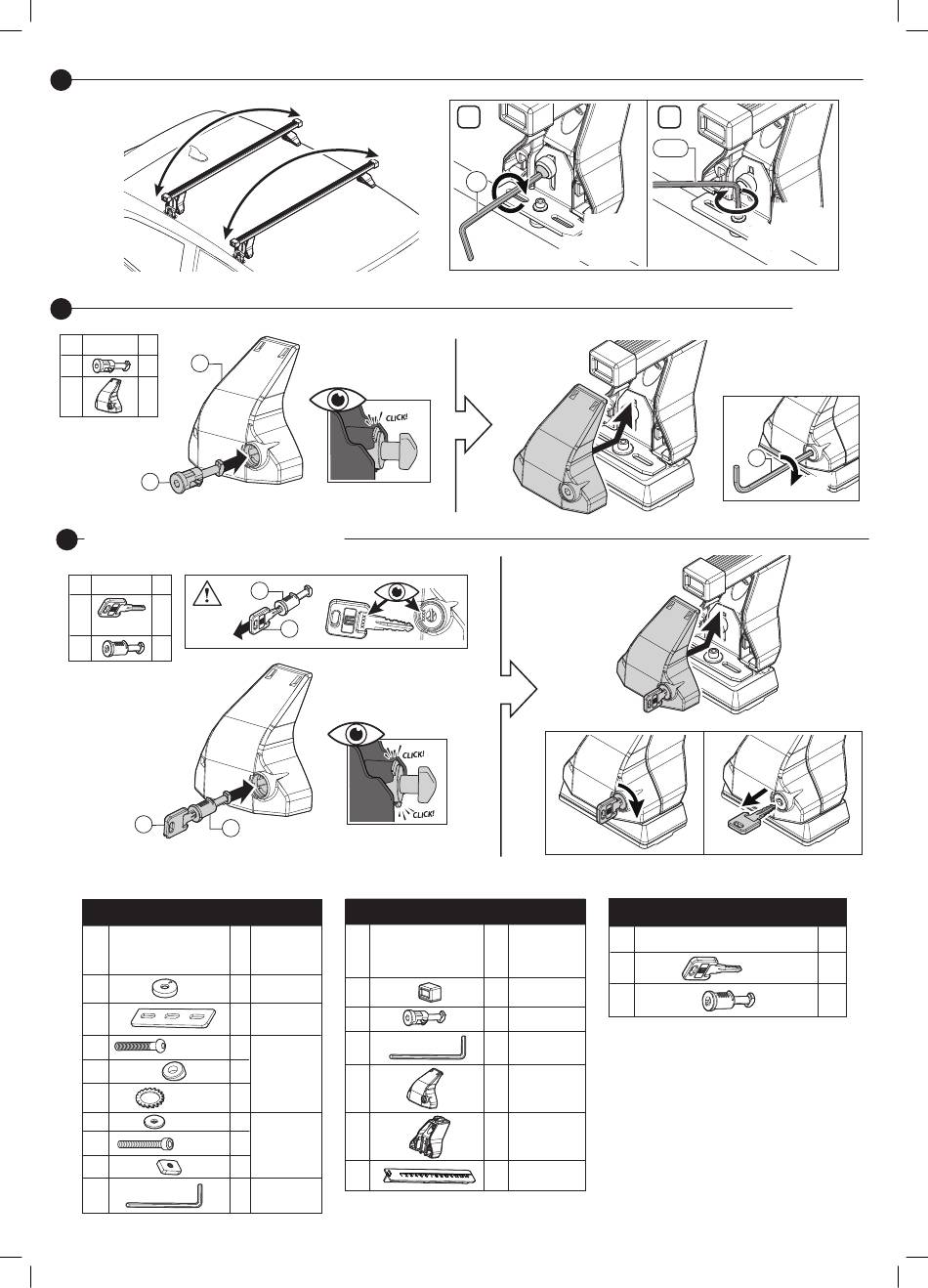 CLICK!

CLICK!

CLICK!