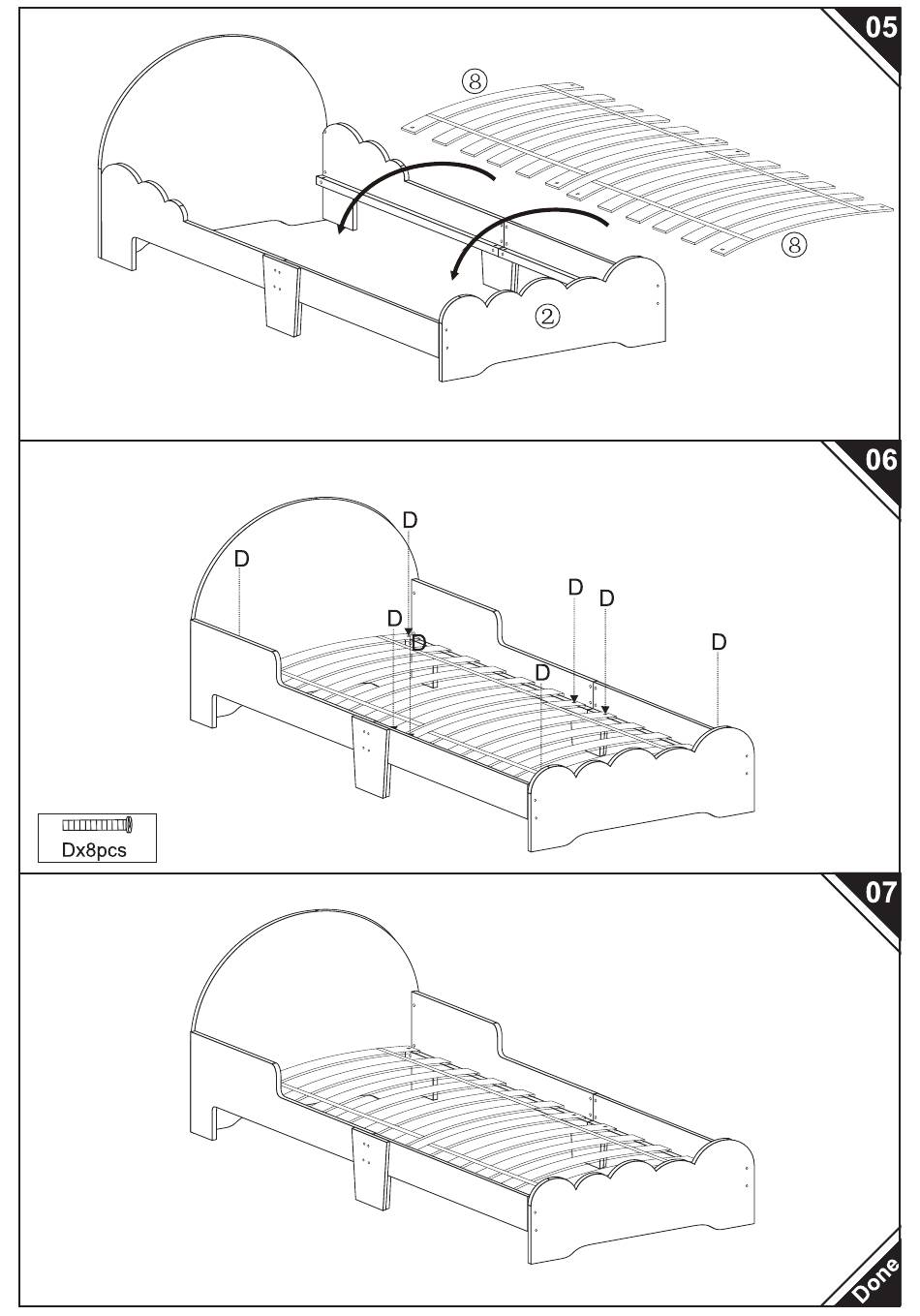 05

⑧

⑧

②

06

D
D
D
D
D
D
D
D

Dx8pcs

07

Done