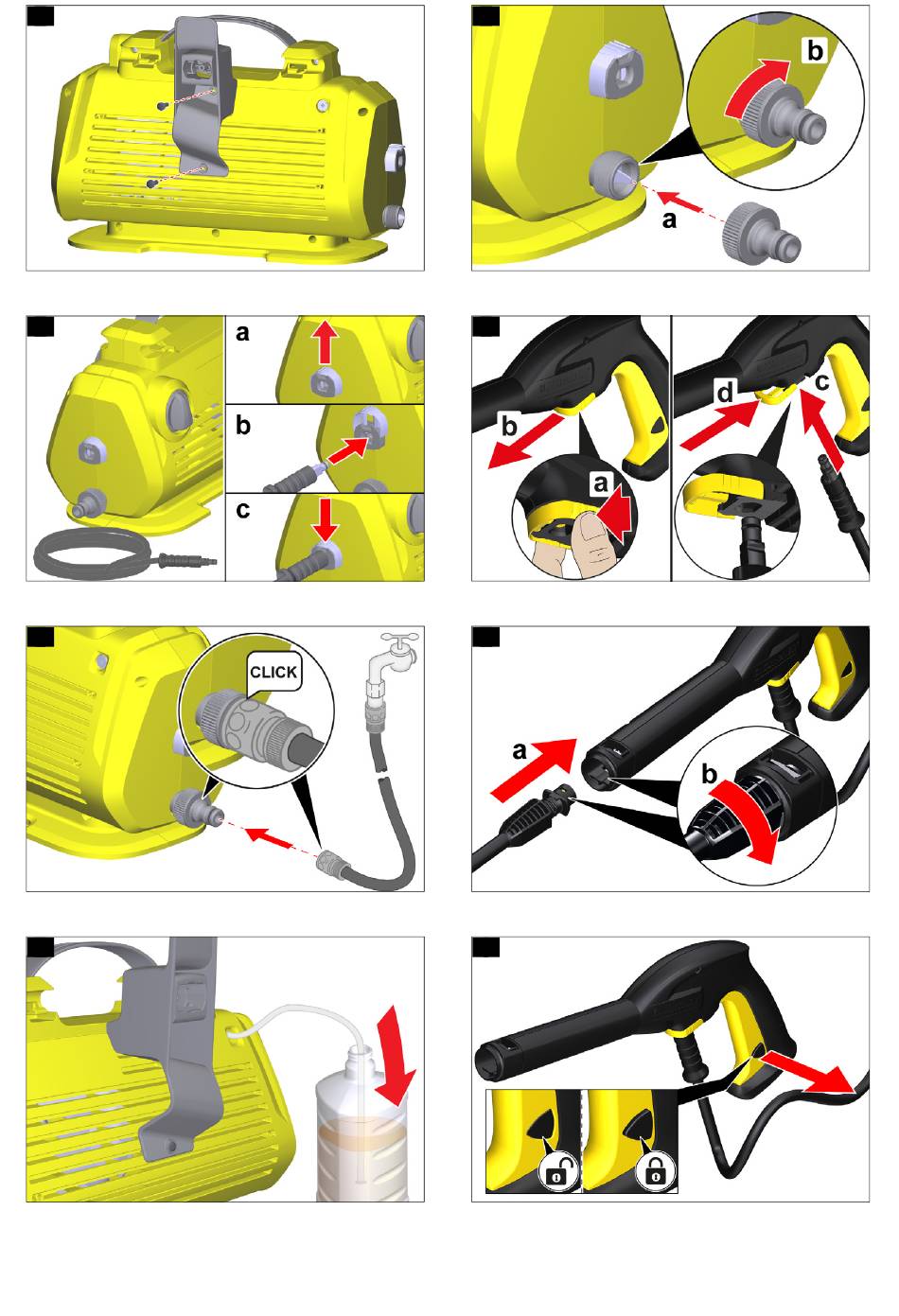 b
a

a
b
c

b
a
d
c

CLICK

a
b