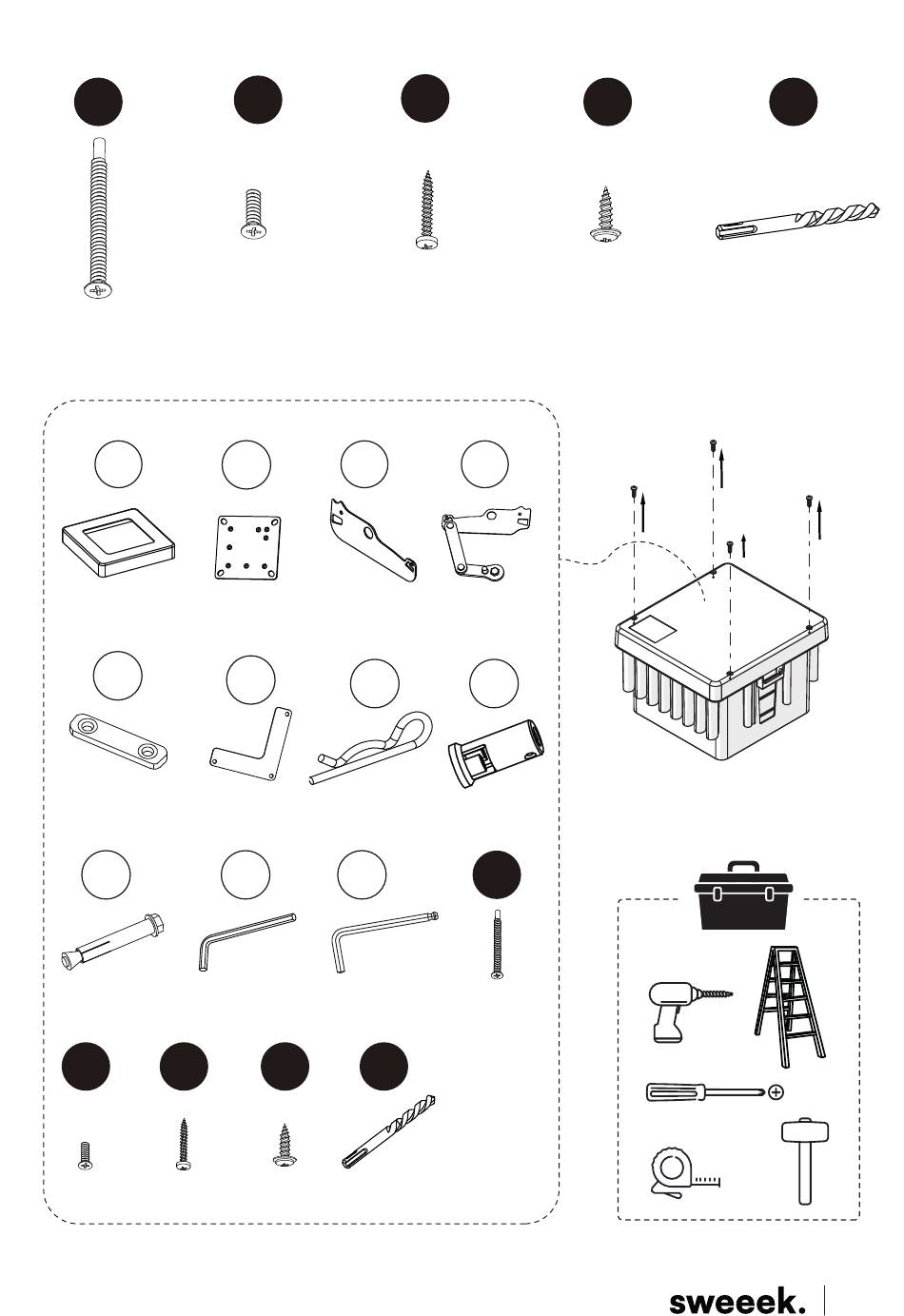 sweeek.