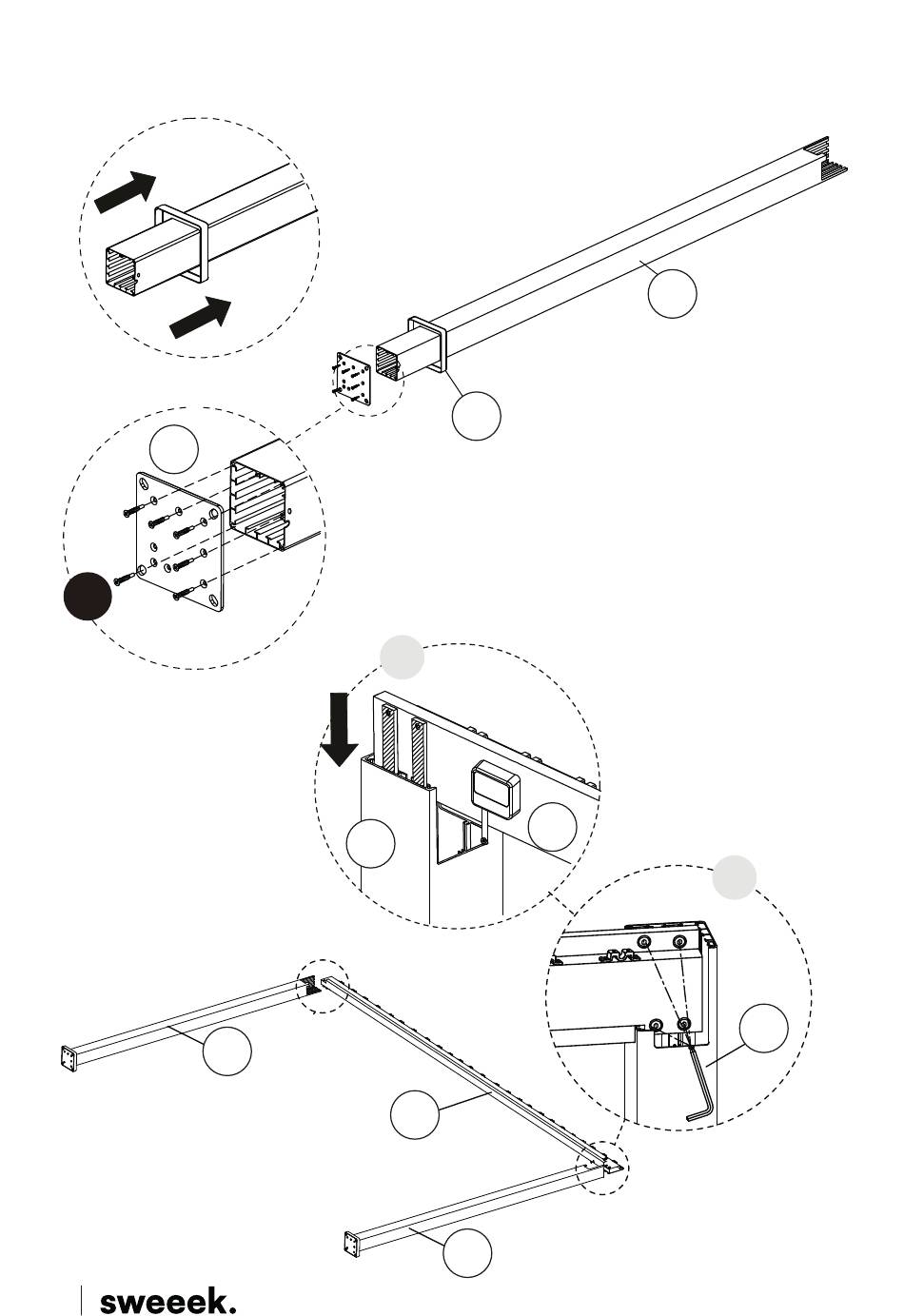 sweeek.