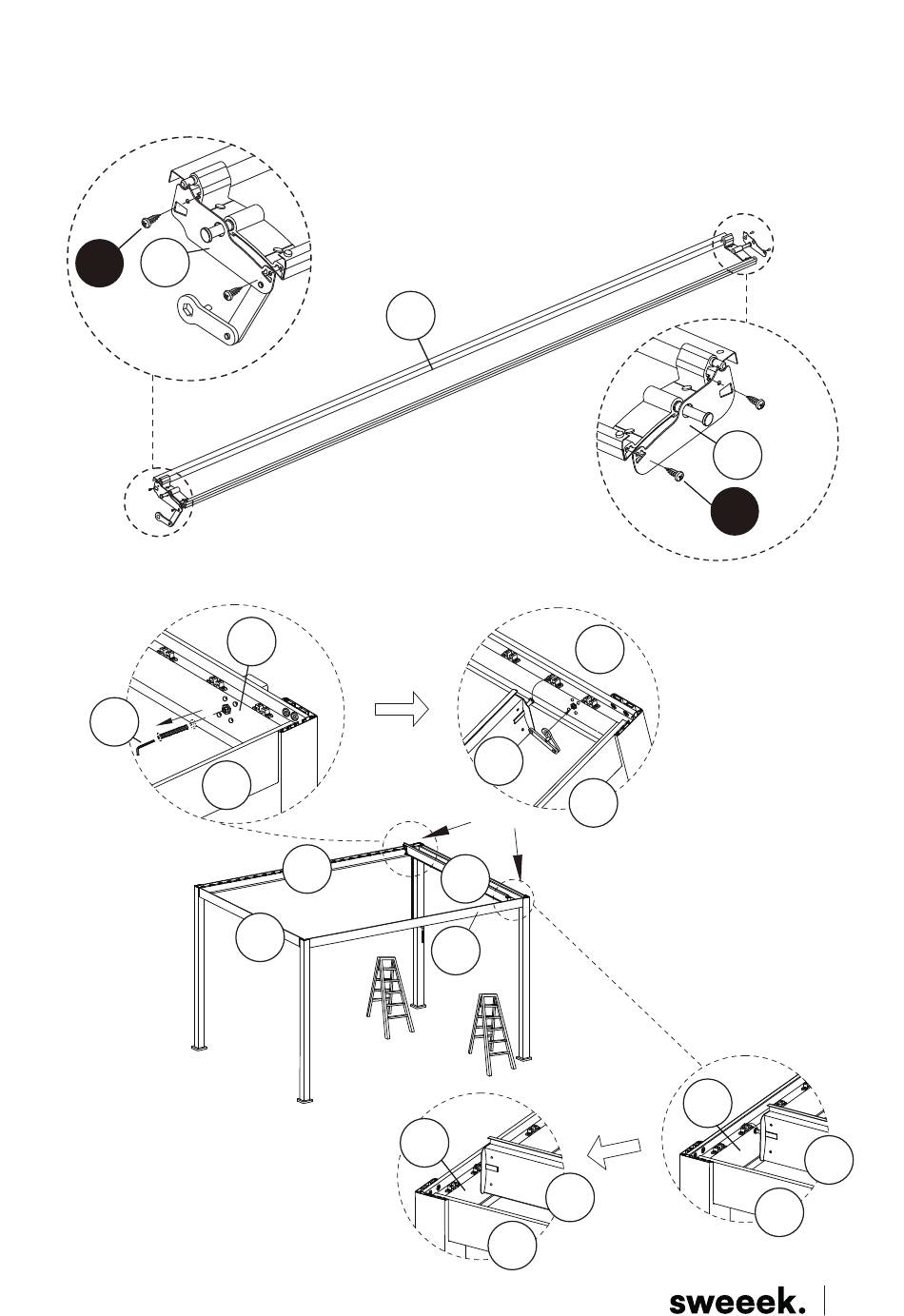 sweeek.