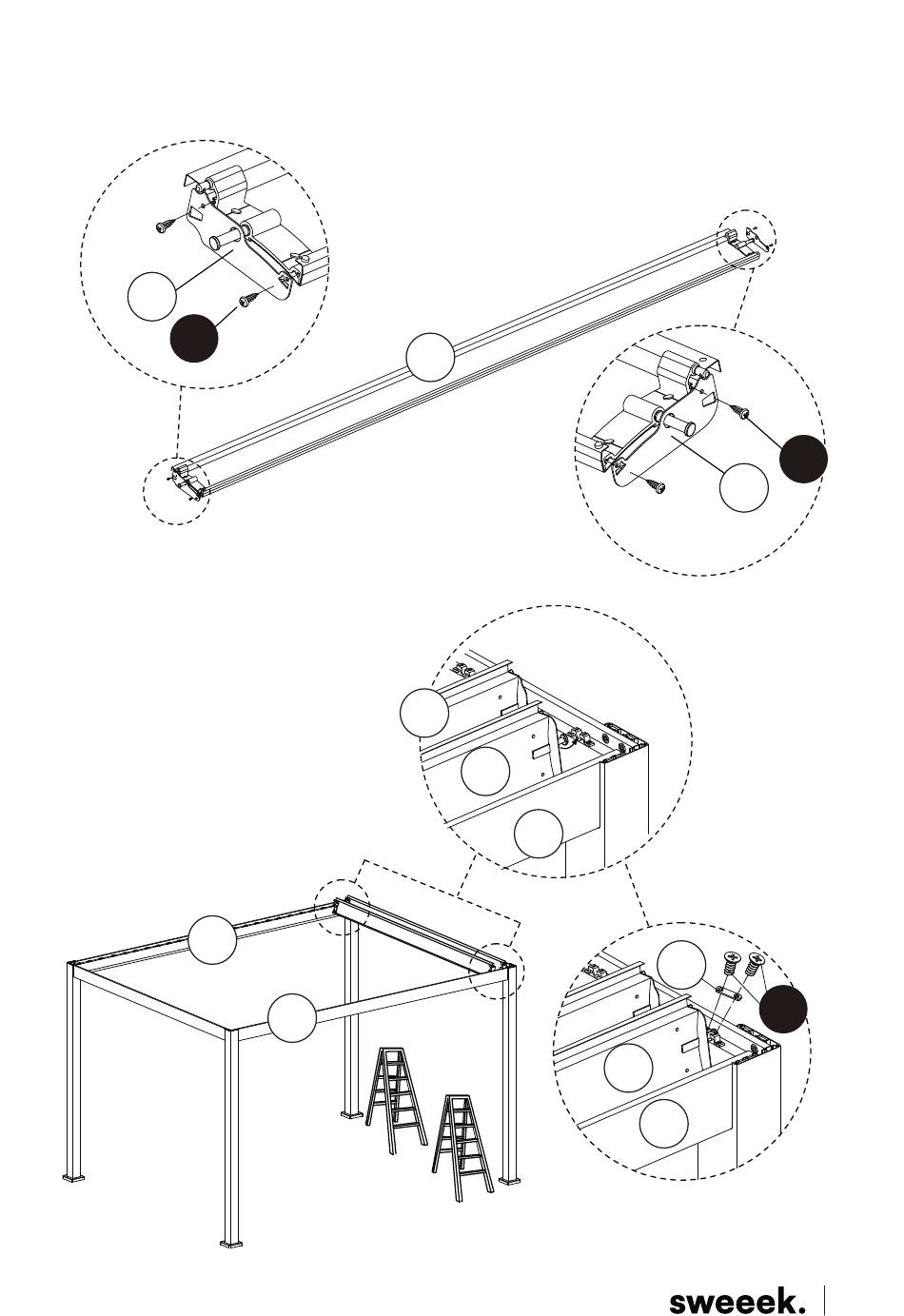 sweeek.