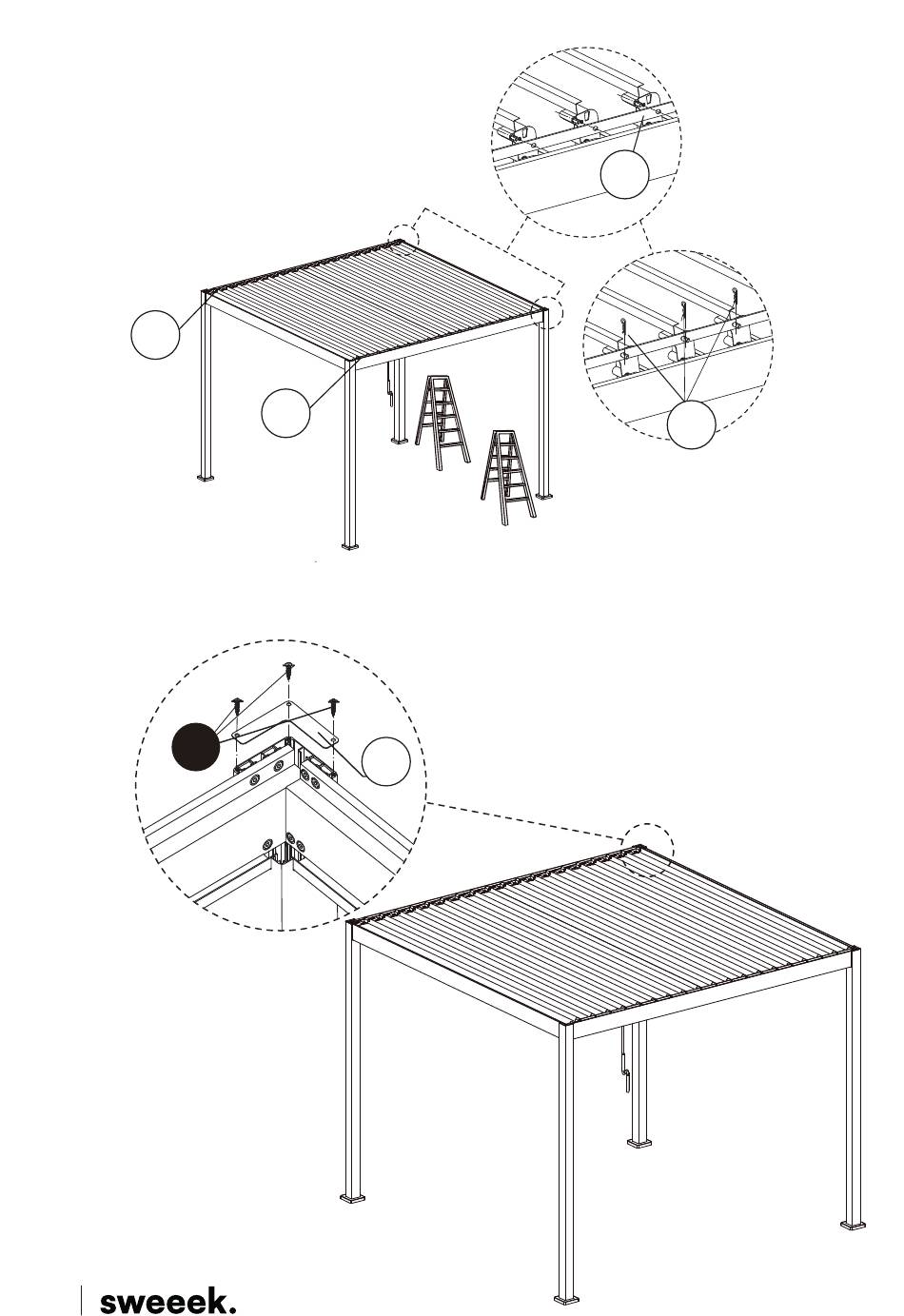 sweeek.