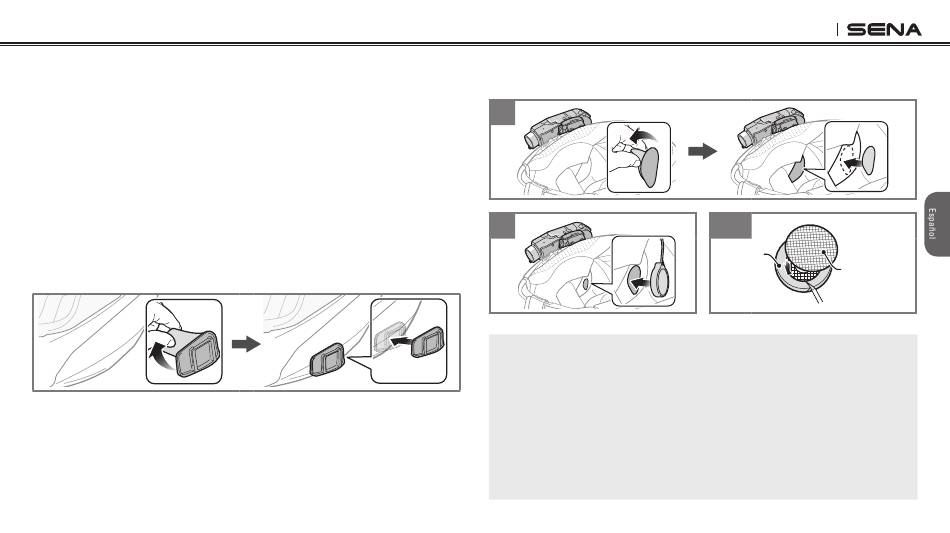 SENA

Español